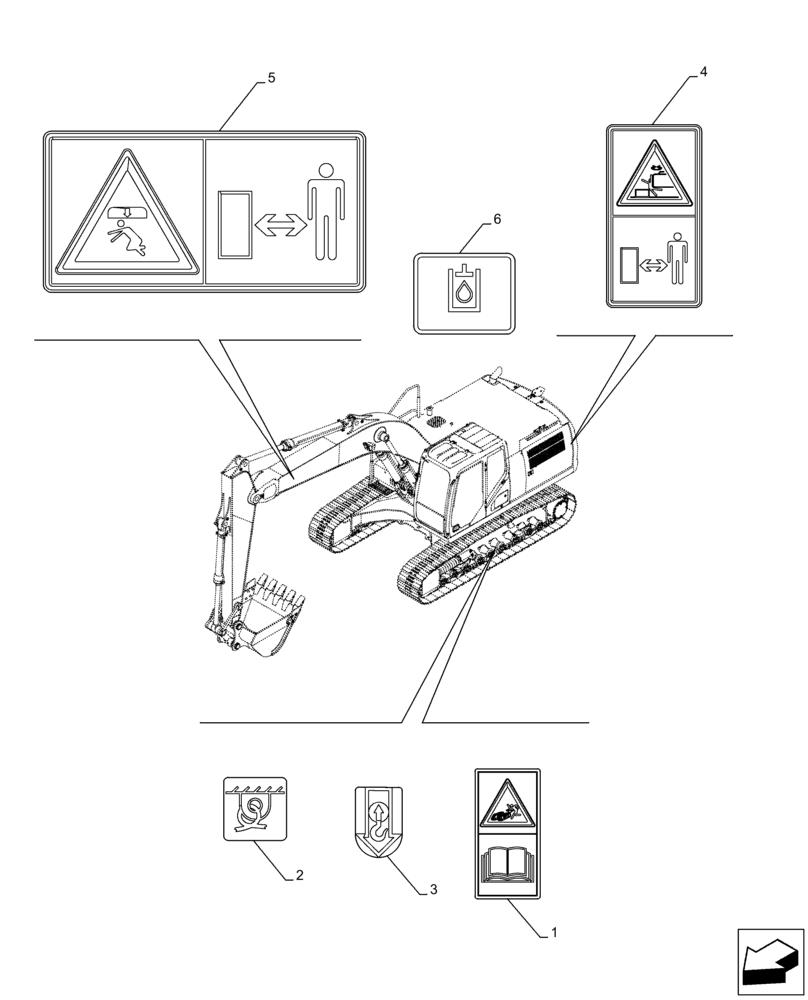 5
4
6
2
3
1