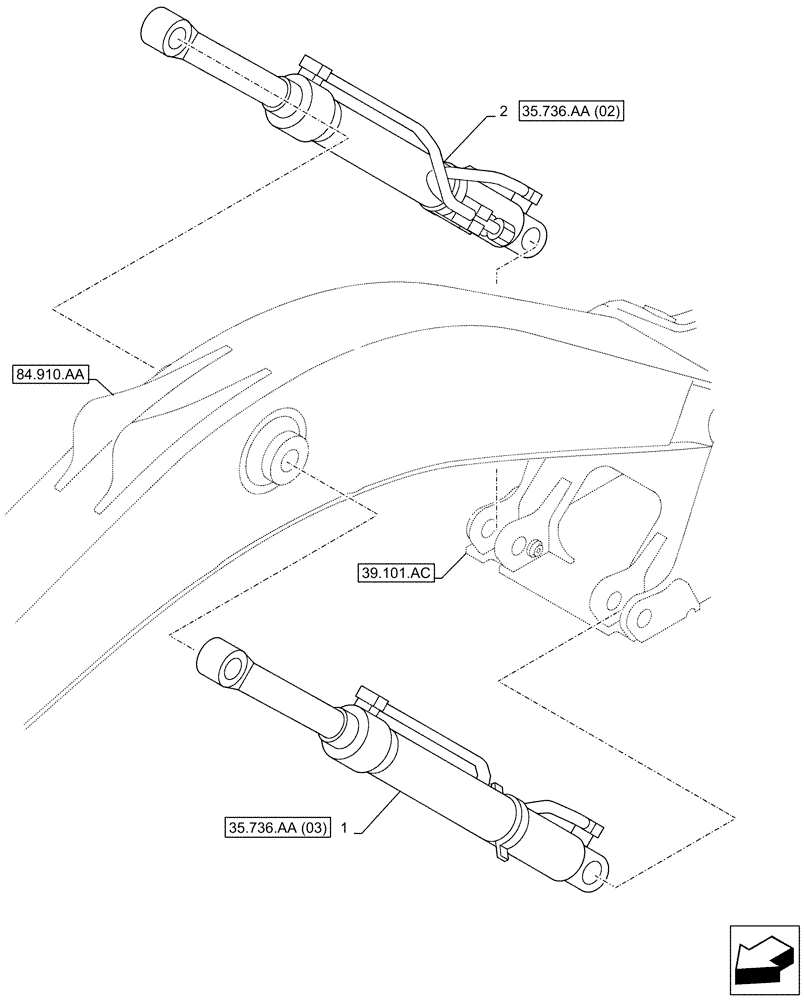 2 35.736.AA (02)

84.910.AA

39.101.AC

35.736.AA (03) 1