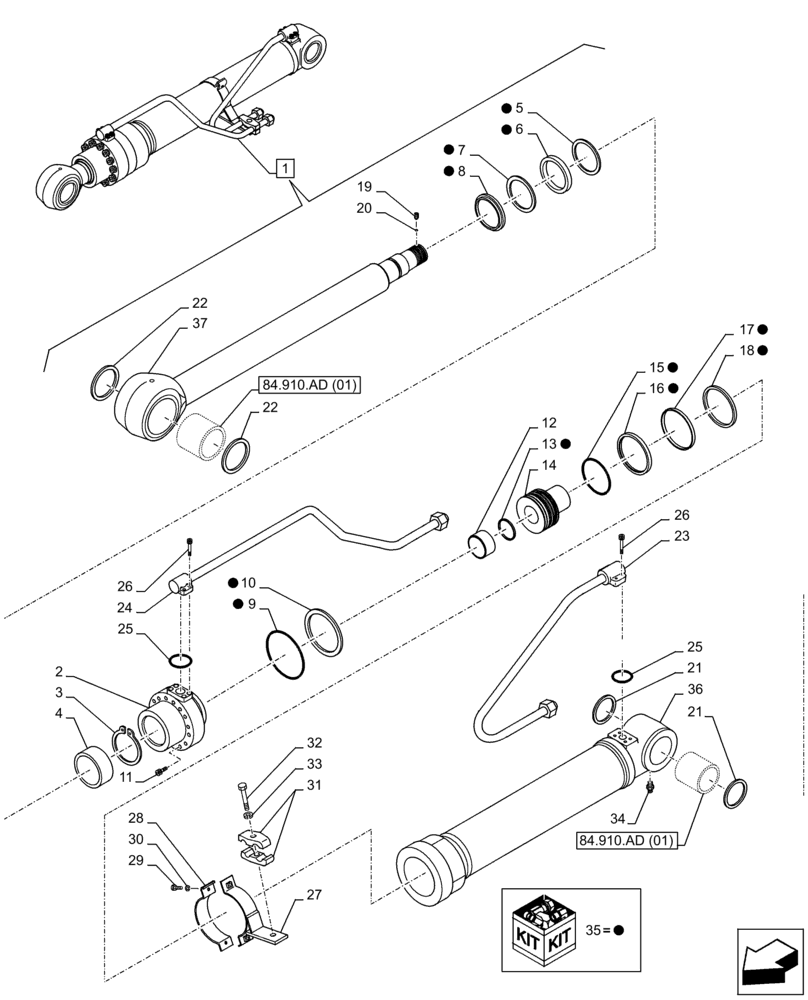 1
● 5
● 6
● 7
● 8
19
20
22
37
84.910.AD (01)
22
17 ●
18 ●
15 ●
16 ●
12
13 ●
14
26
23
26
24
25
● 10
● 9
2
3
4
11
25
21
36
21
32
33
31
28
30
29
27
34
84.910.AD (01)
KIT KIT
35 = ●