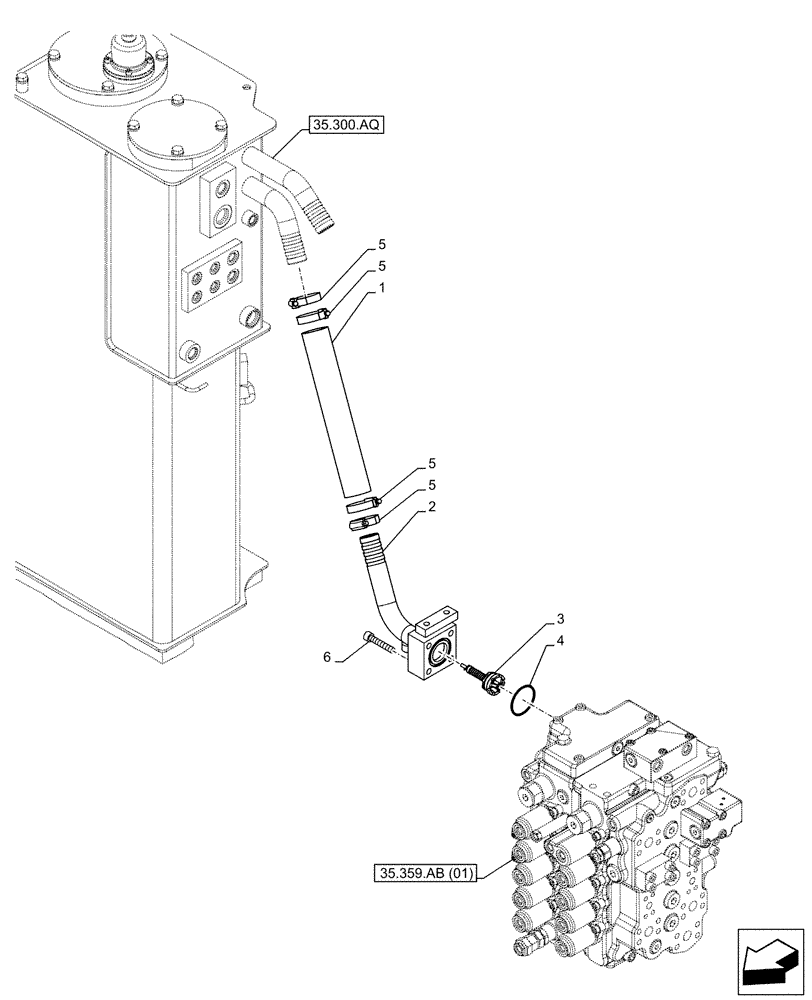 35.300.AQ
5
5
1
5
5
2
3
4
6
35.359.AB (01)