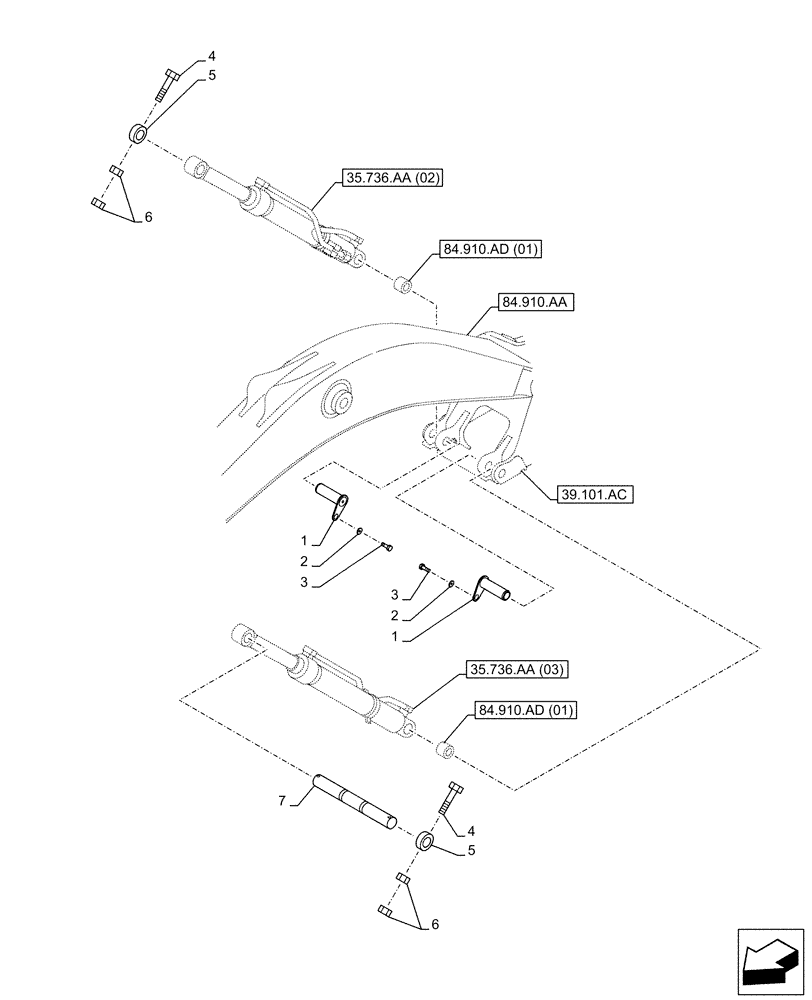 4
5
6
35.736.AA (02)
84.910.AD (01)
84.910.AA
39.101.AC
1
2
3
3
2
1
35.736.AA (03)
84.910.AD (01)
7
4
5
6