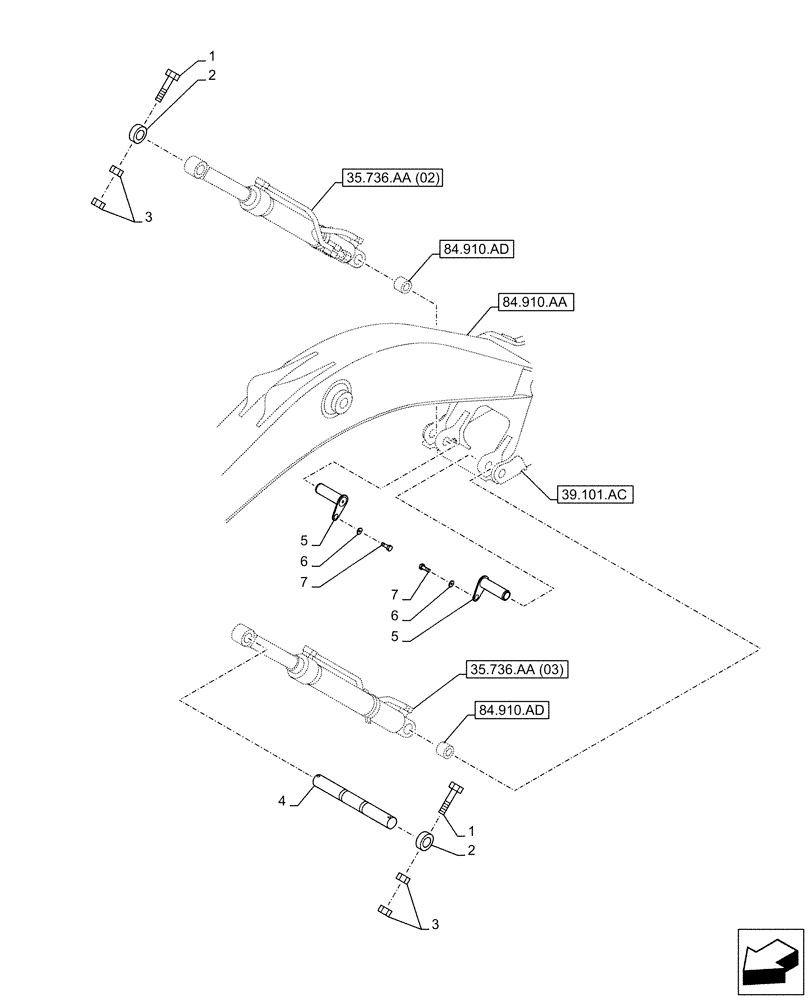 1
2
3
35.736.AA (02)
84.910.AD
84.910.AA
39.101.AC
5
6
7
7
6
5
35.736.AA (03)
84.910.AD
4
1
2
3