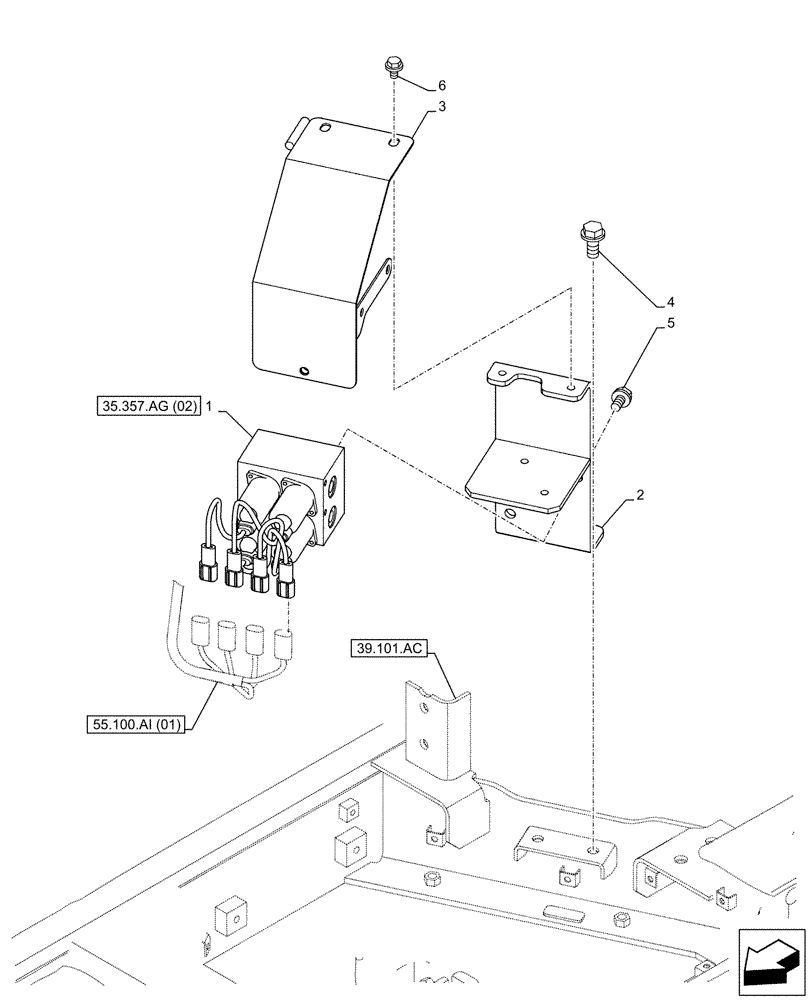 6
3
4
5
35.357.AG (02)
1
2
39.101.AC
55.100.AI (01)