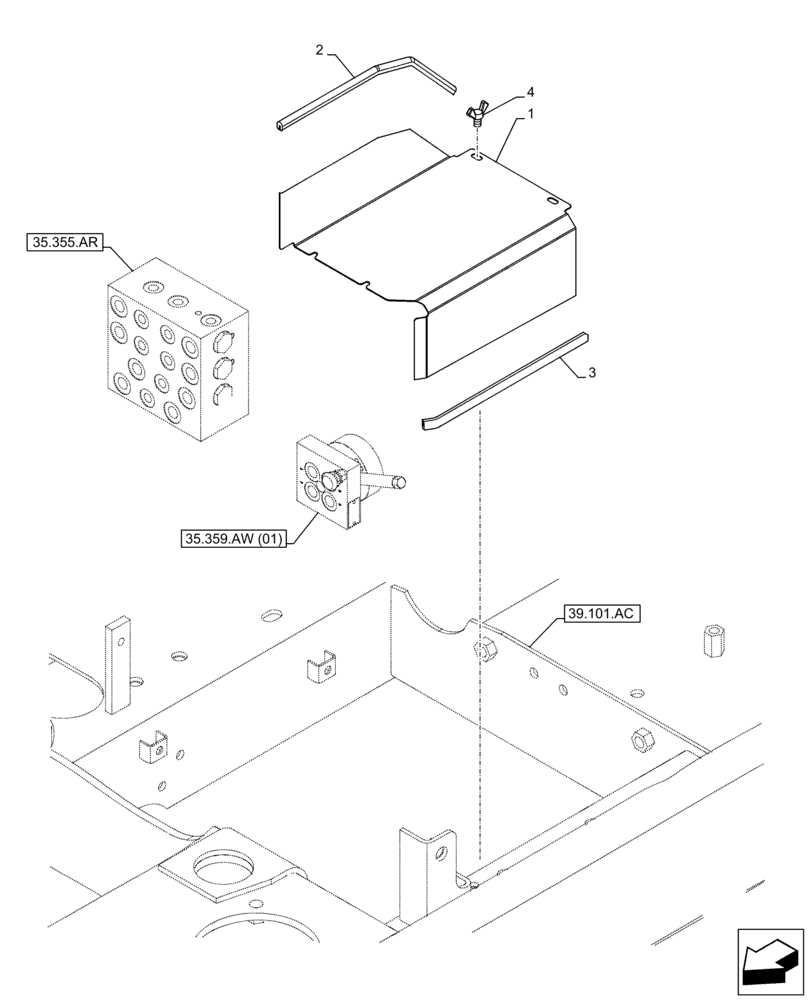 2
4
1
35.355.AR
3
35.359.AW (01)
39.101.AC