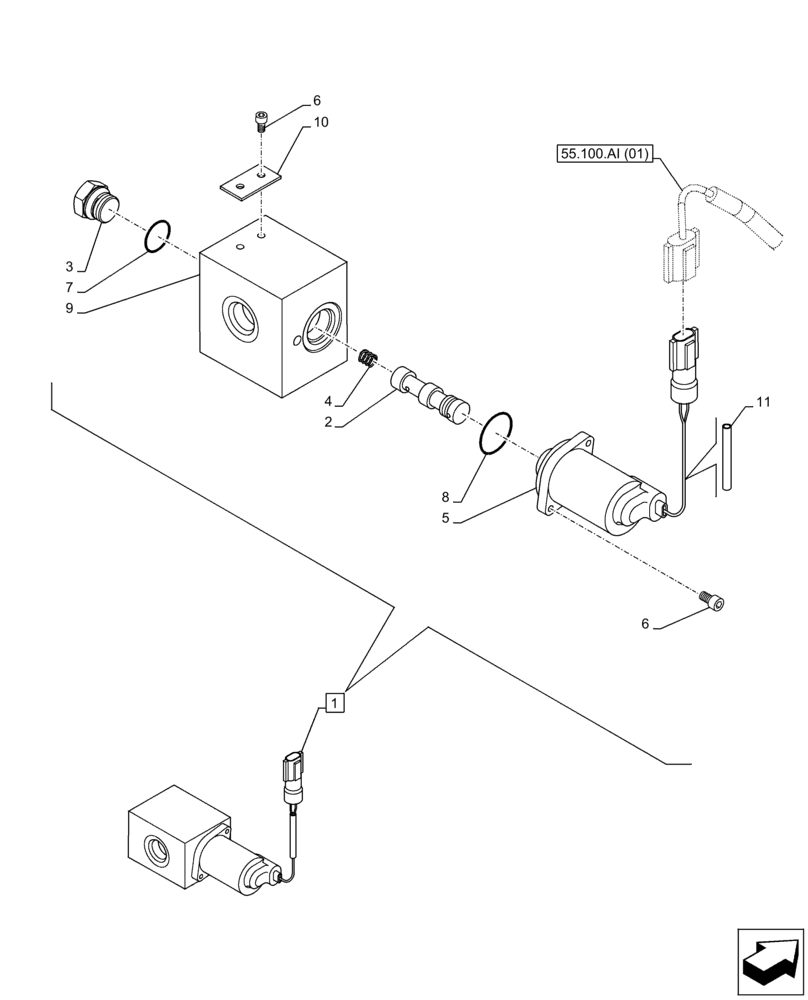 6
10
55.100.AI (01)
3
7
9
4
2
11
8
5
6
1