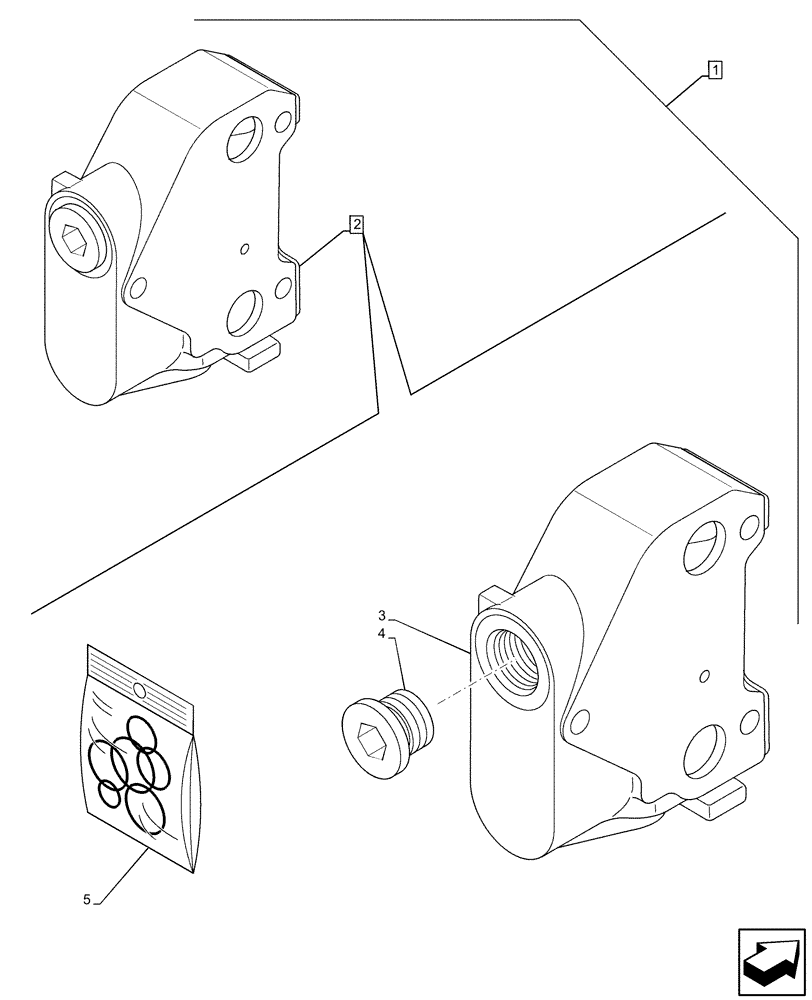 1
2
3
4
5