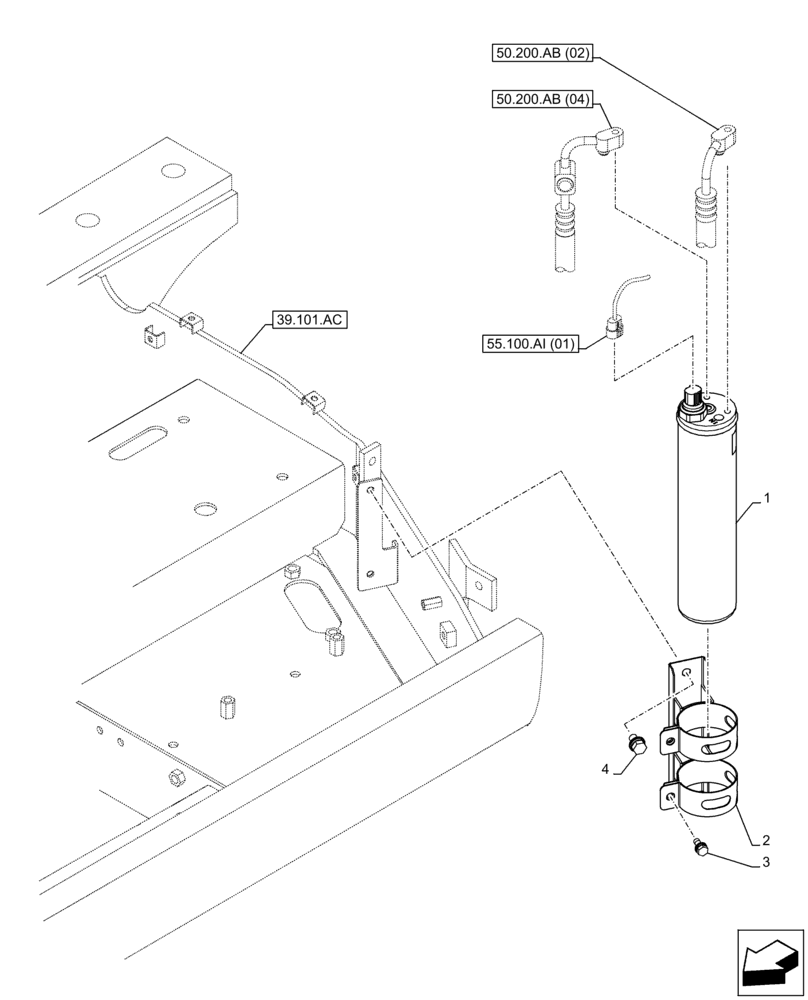 50.200.AB (02)

50.200.AB (04)

39.101.AC

55.100.AI (01)

1

4

2

3