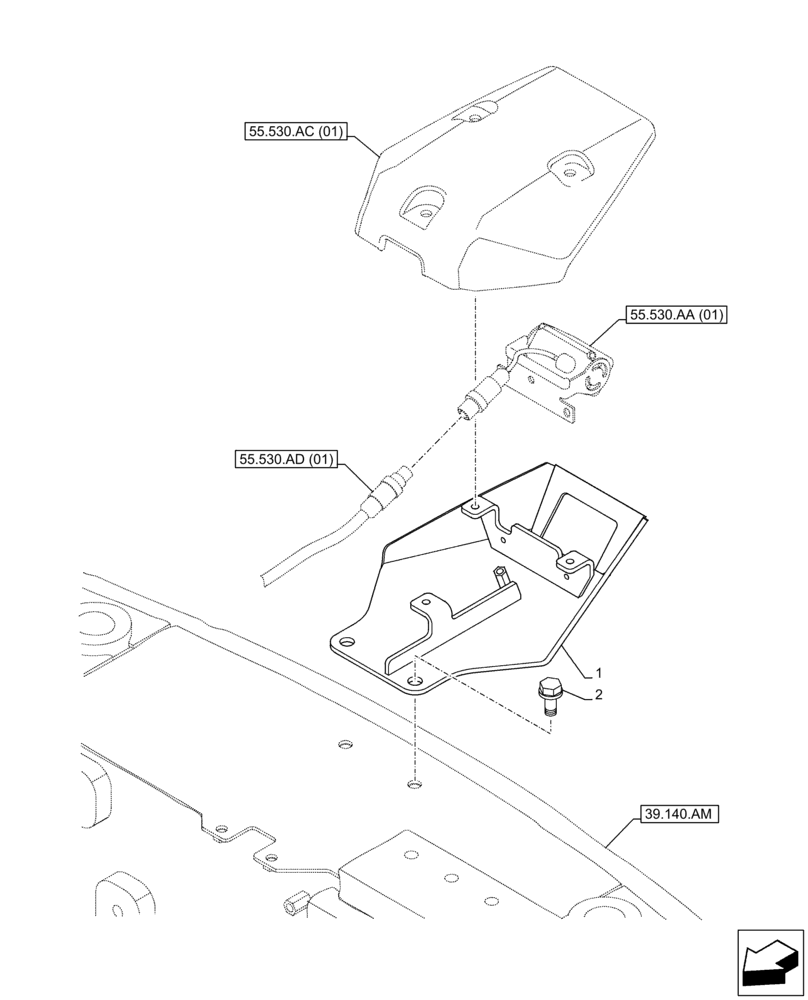 55.530.AC (01)

55.530.AA (01)

55.530.AD (01)

1

2

39.140.AM