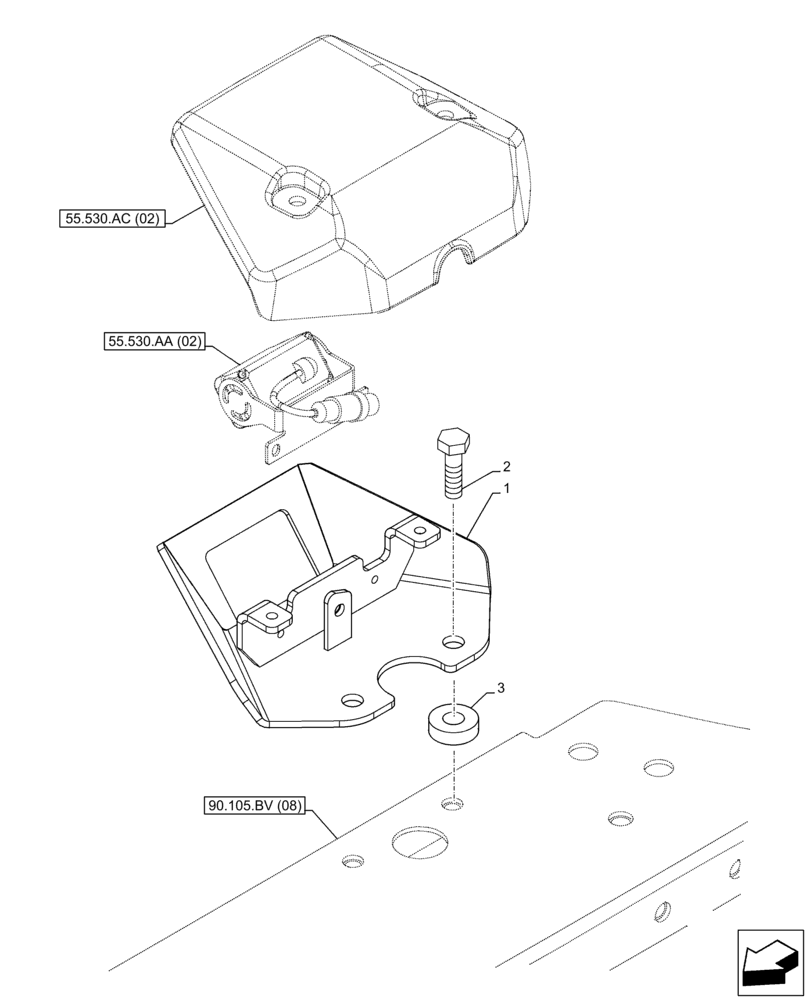 55.530.AC (02)

55.530.AA (02)

2

1

3

90.105.BV (08)