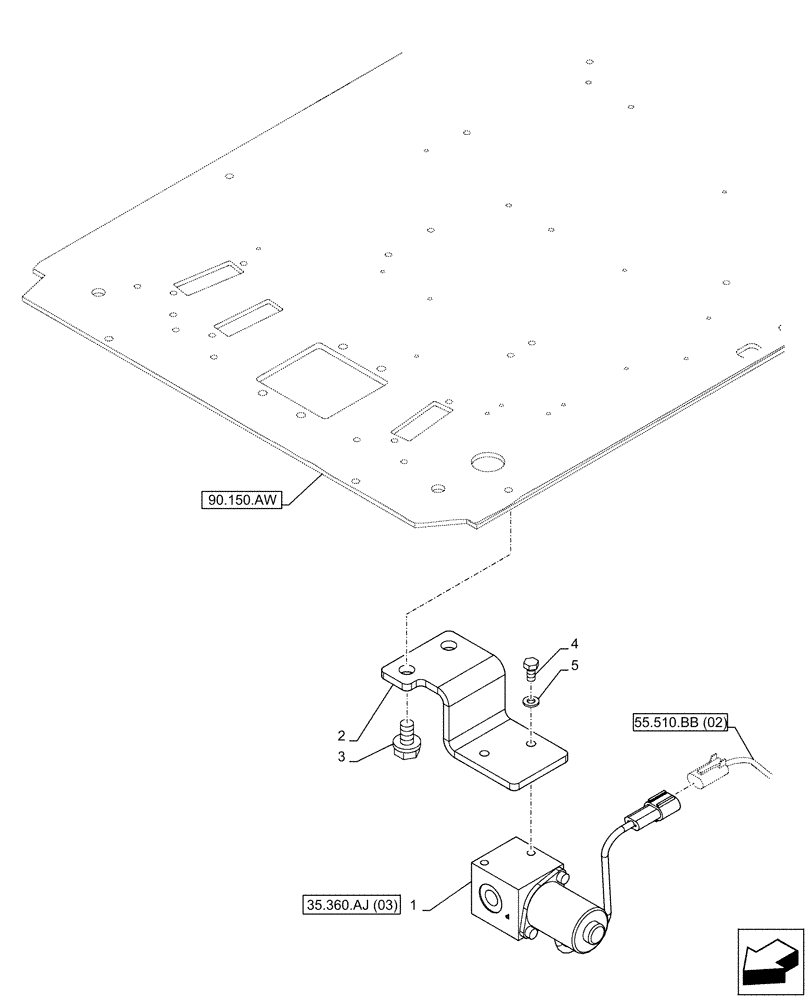 90.150.AW

4

5

2

3

55.510.BB (02)

35.360.AJ (03)

1