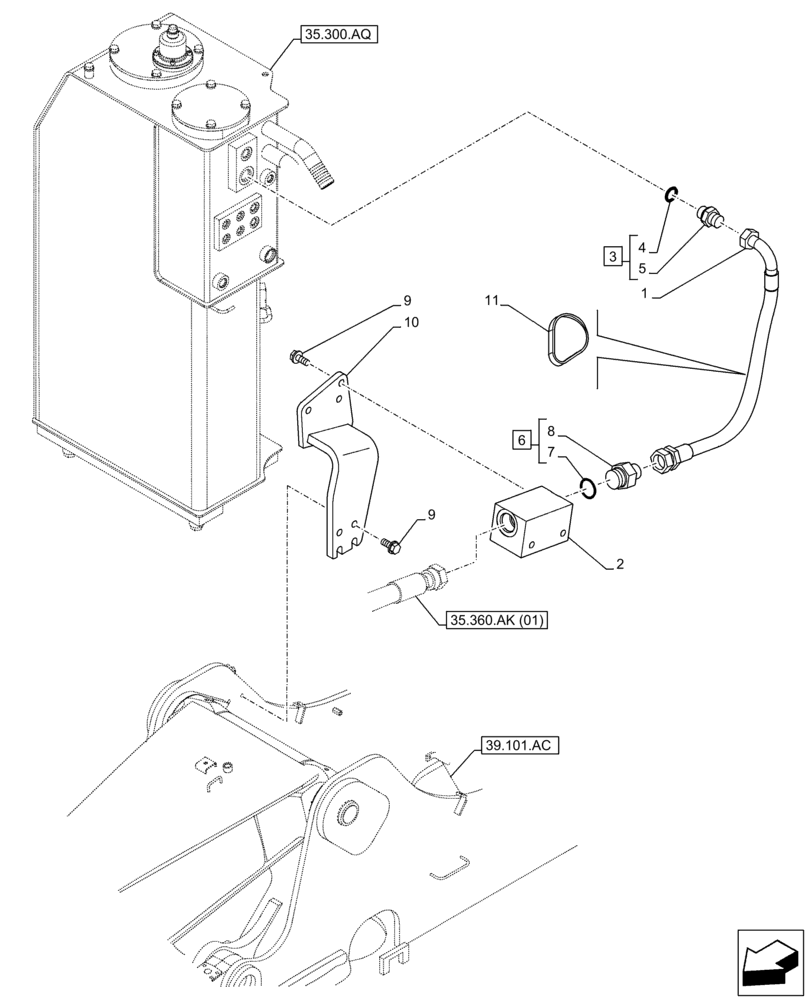 35.300.AQ

3
4
5
1

11

9
10

6
8
7

9

2

35.360.AK (01)

39.101.AC