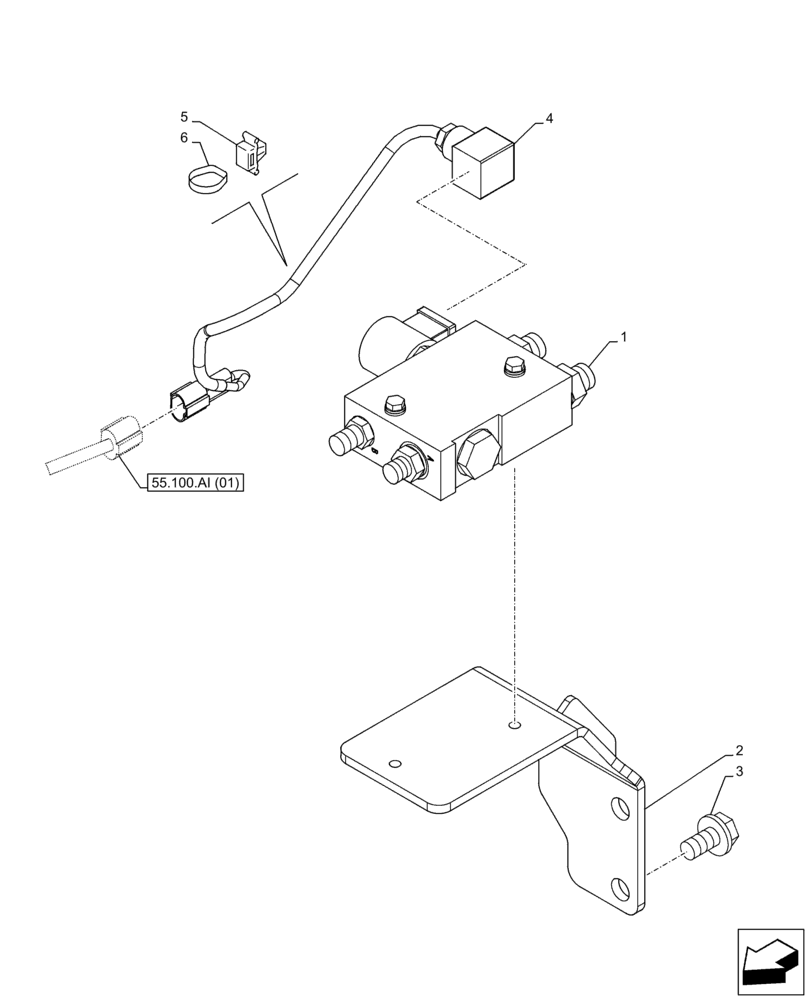 5
6
4
1
55.100.AI (01)
2
3