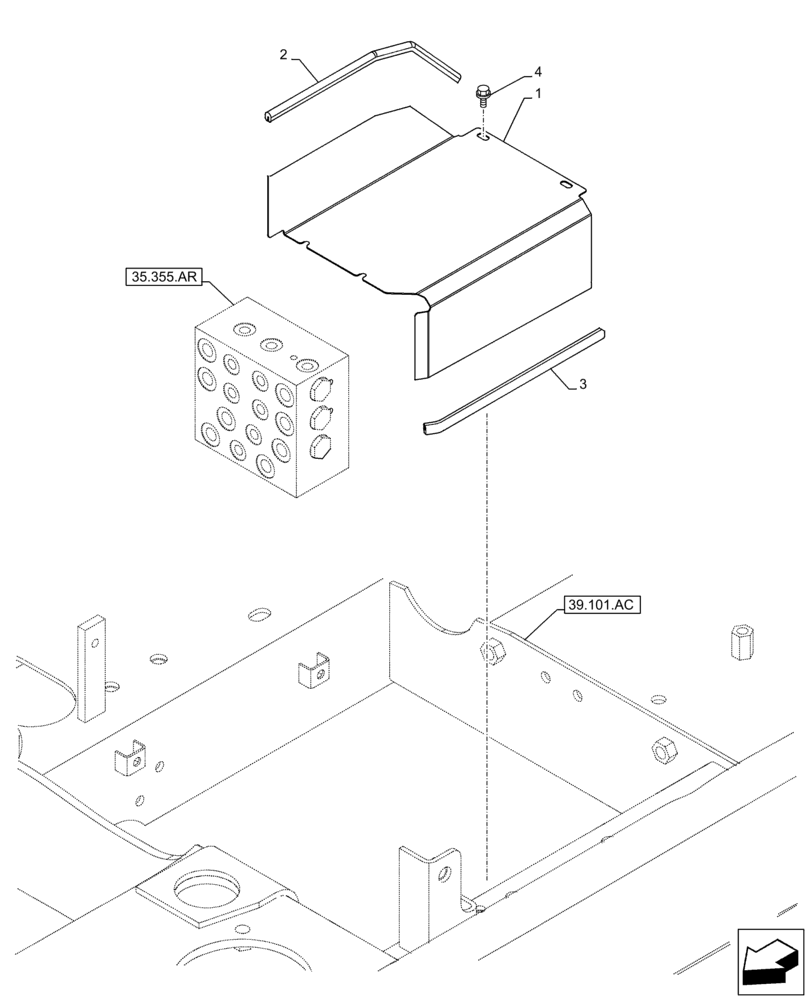 2
4
1
35.355.AR
3
39.101.AC