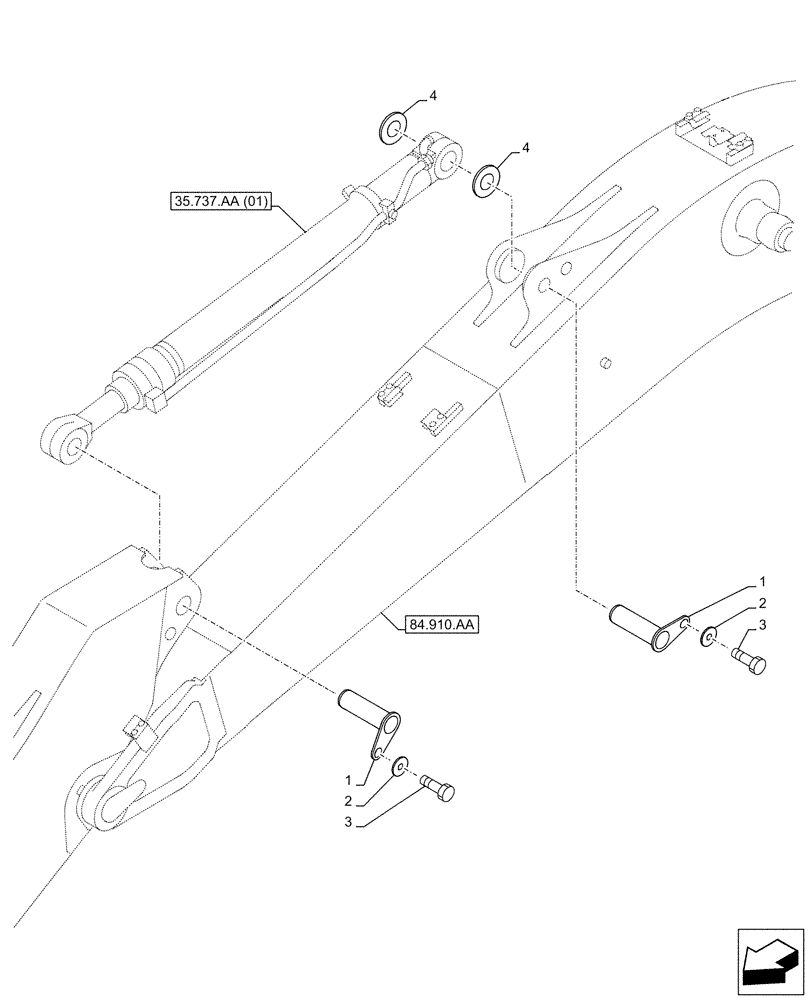 4
4
35.737.AA (01)
84.910.AA
1
2
3
1
2
3