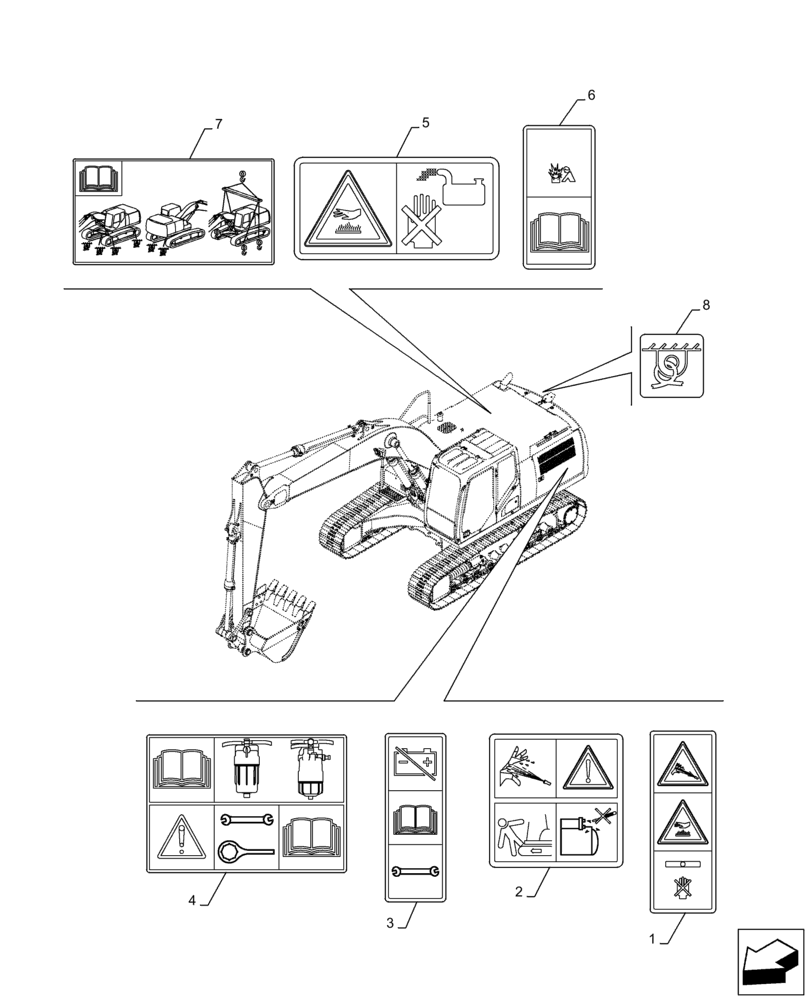 7
5
6
8
4
3
2
1