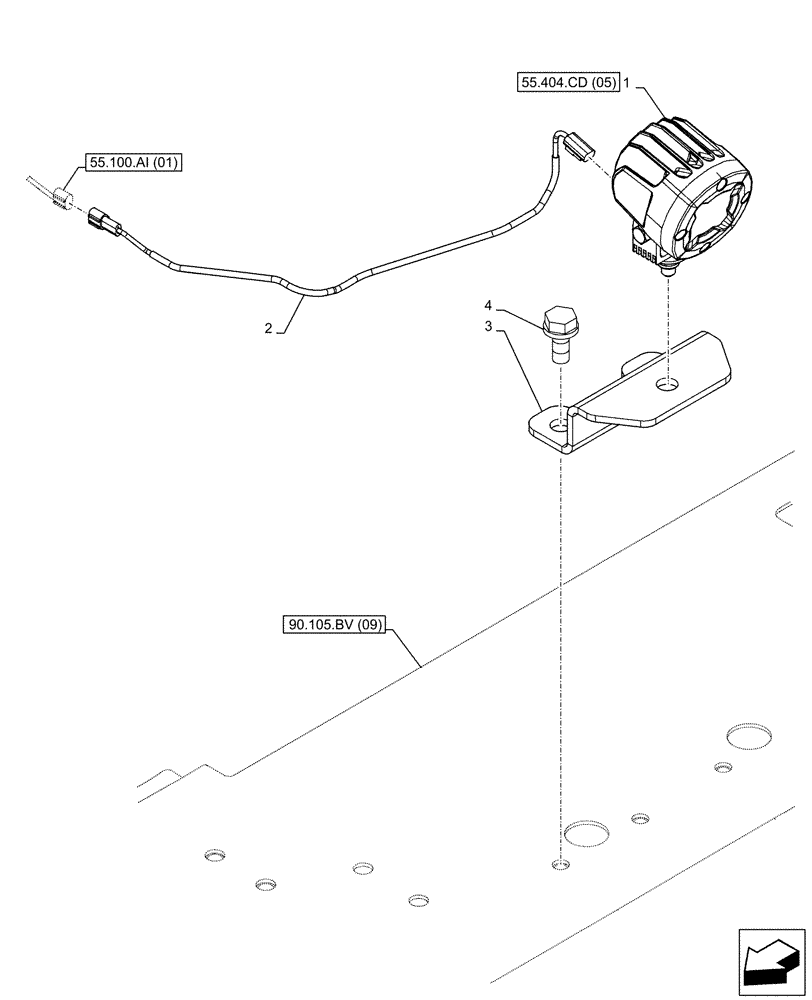 55.404.CD (05)
1
55.100.AI (01)
2
4
3
90.105.BV (09)