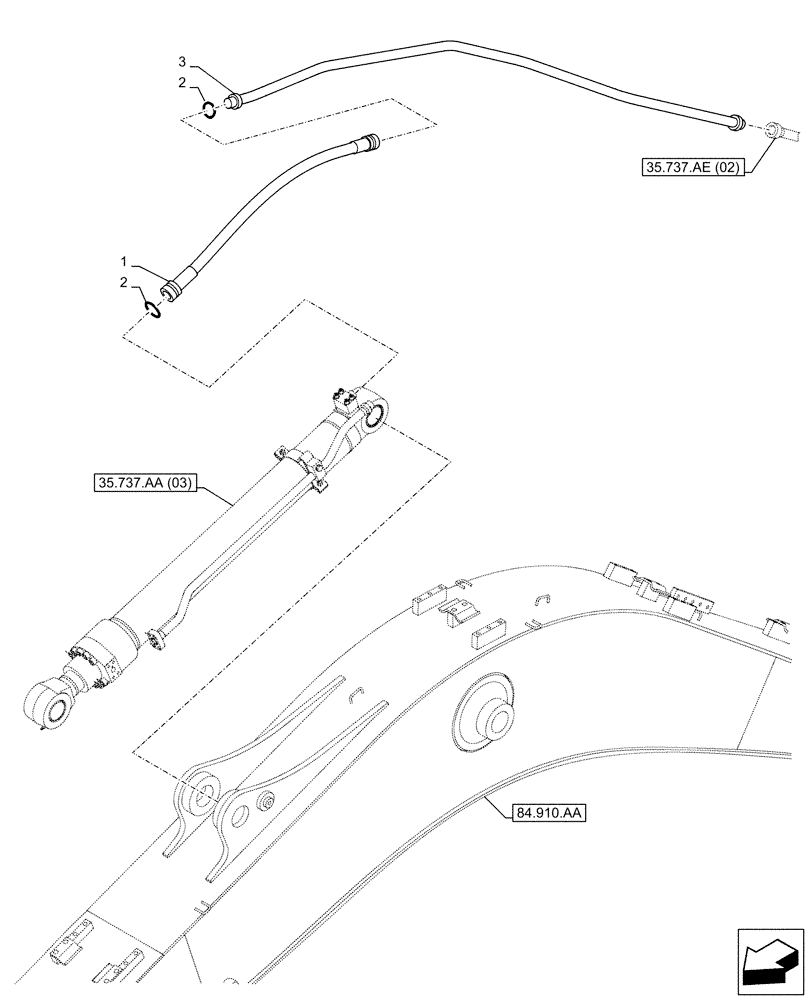 3
2
35.737.AE (02)
1
2
35.737.AA (03)
84.910.AA