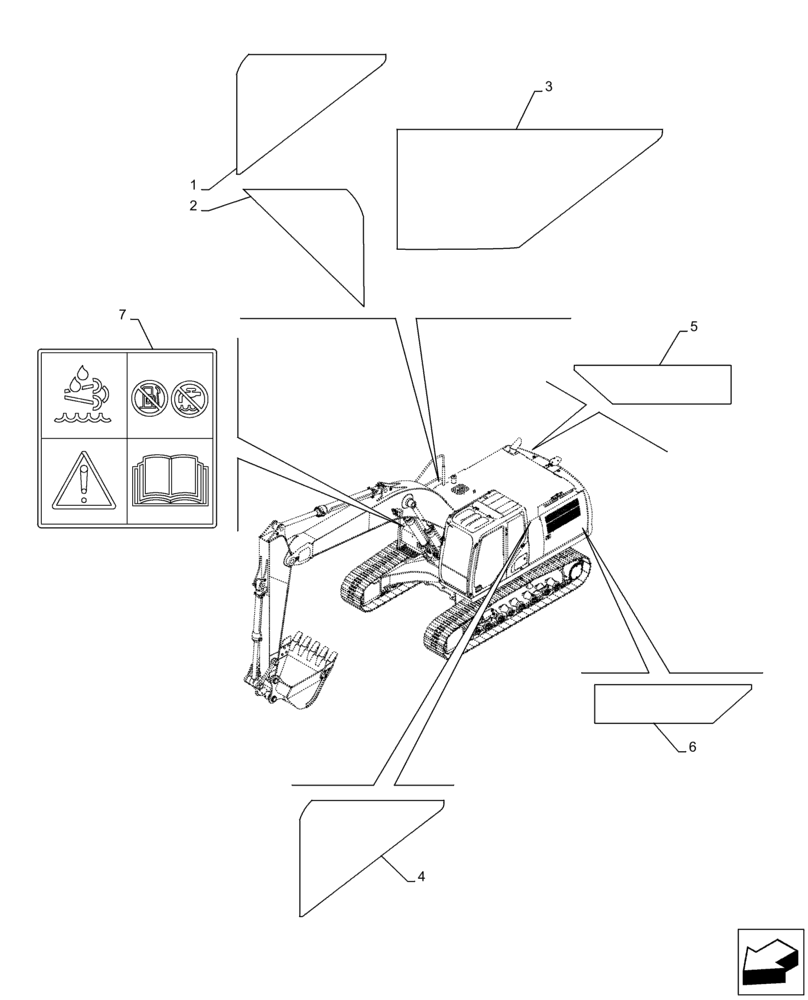 1
2
3
7
5
6
4