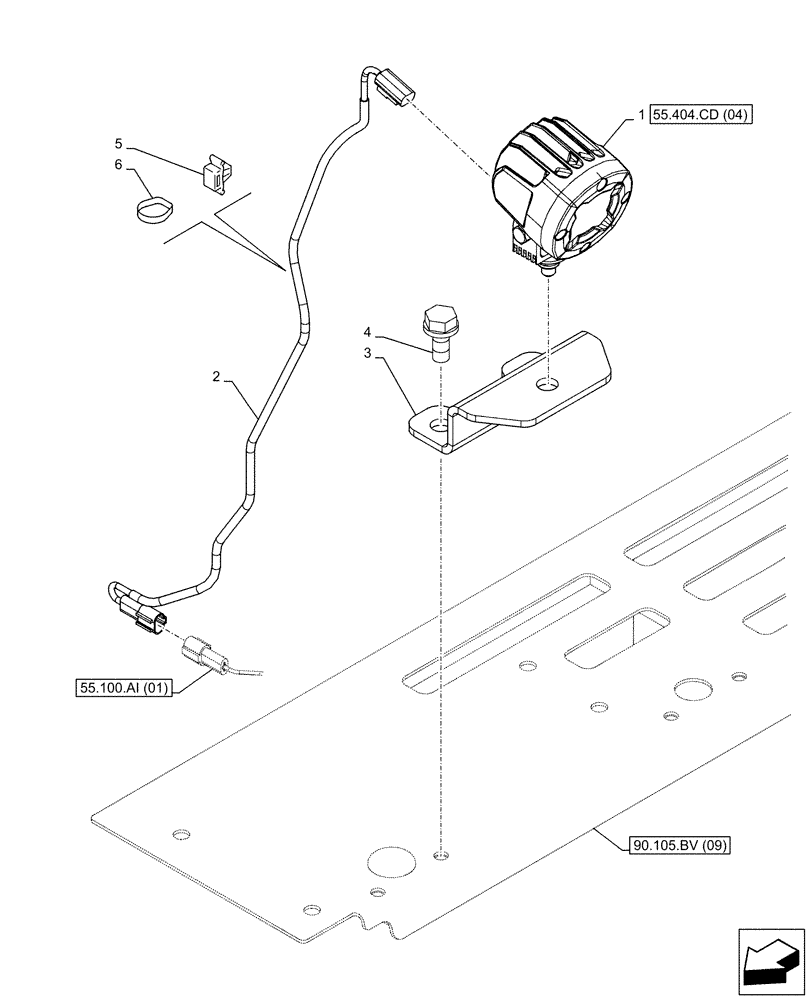 1 55.404.CD (04)

5

6

4

3

2

55.100.AI (01)

90.105.BV (09)