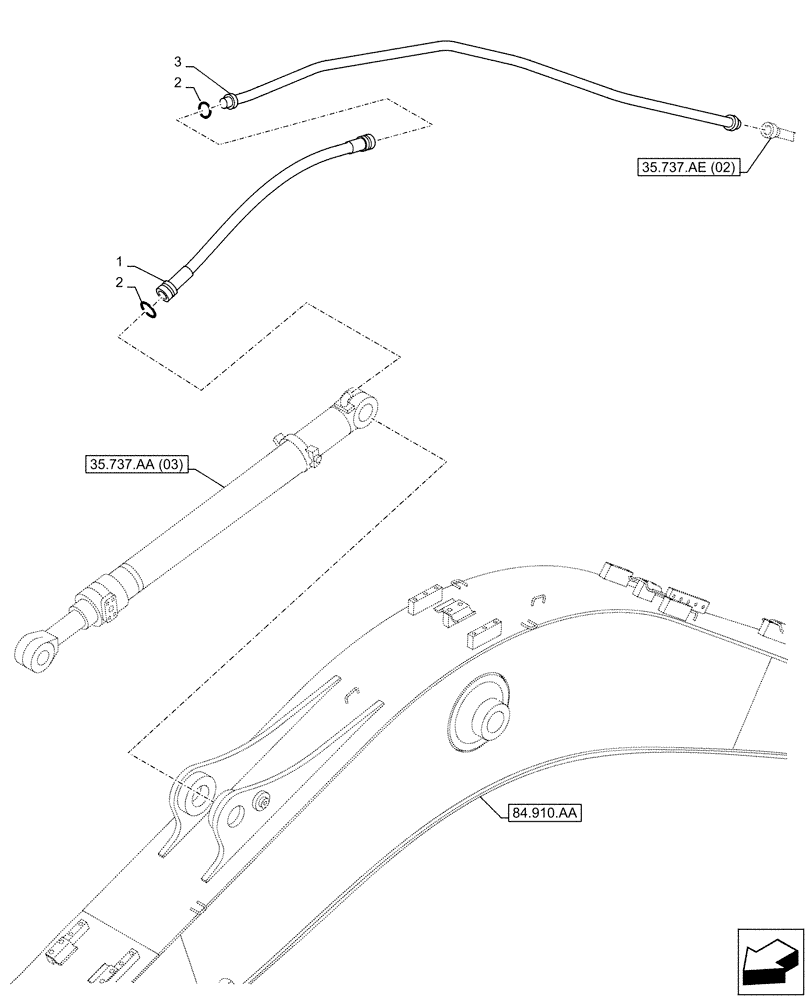 3
2
35.737.AE (02)
1
2
35.737.AA (03)
84.910.AA