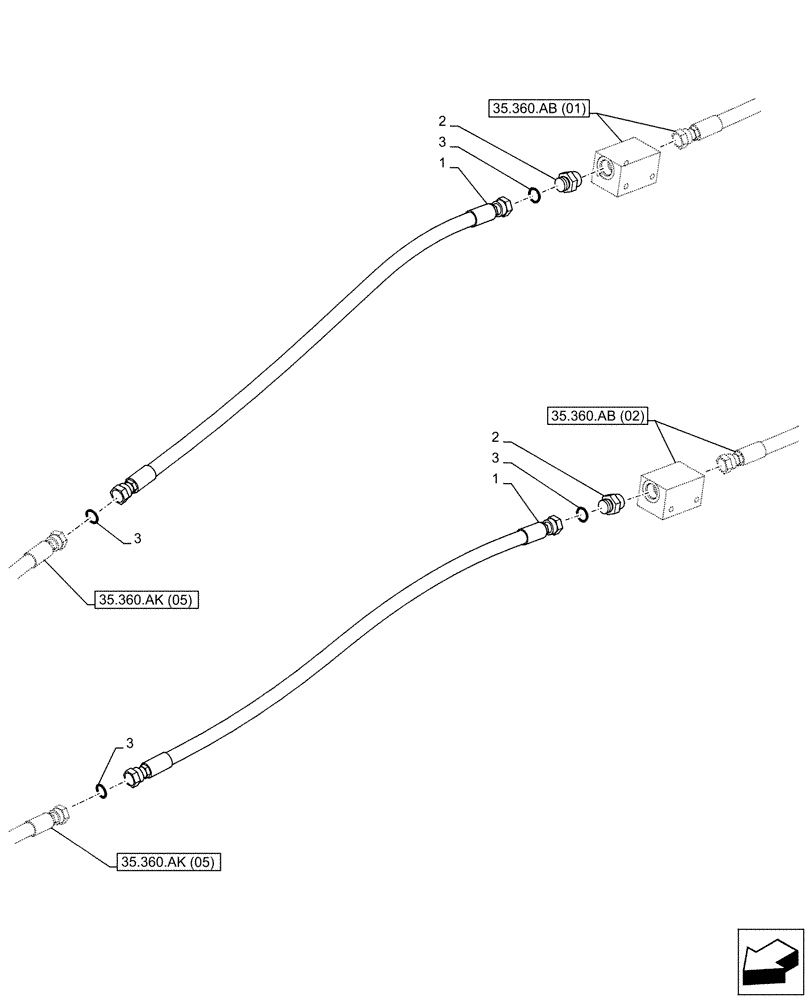 35.360.AB (01)
2
3
1
3
35.360.AK (05)
35.360.AB (02)
2
3
1
3
35.360.AK (05)