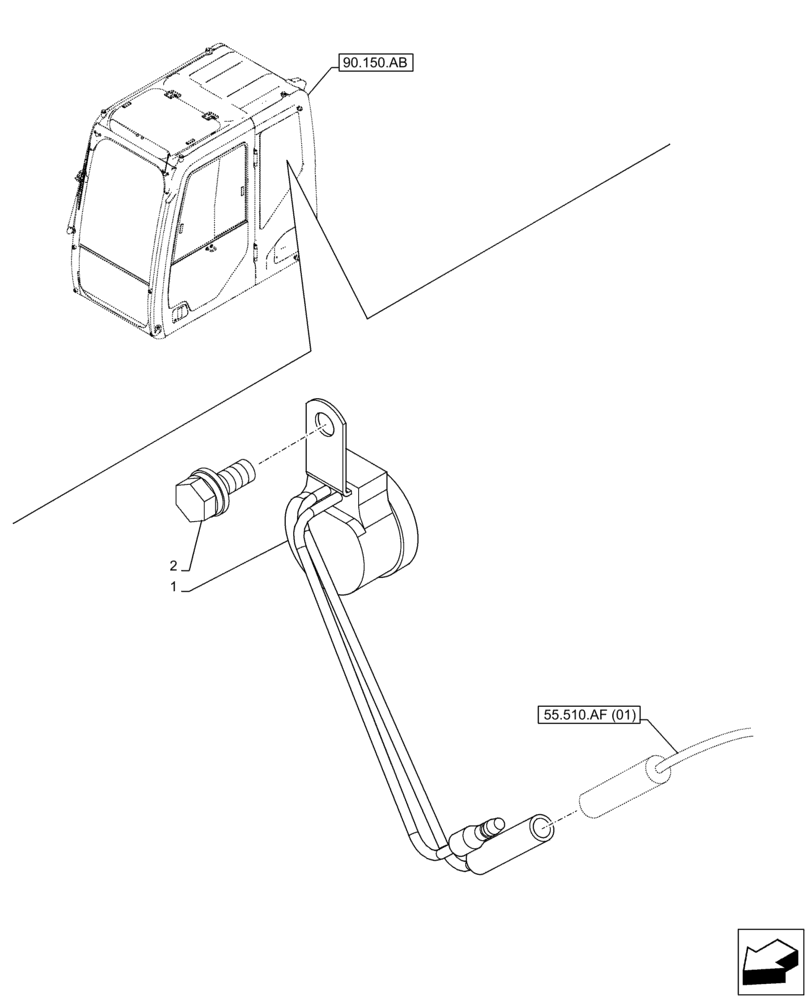 90.150.AB

2
1

55.510.AF (01)