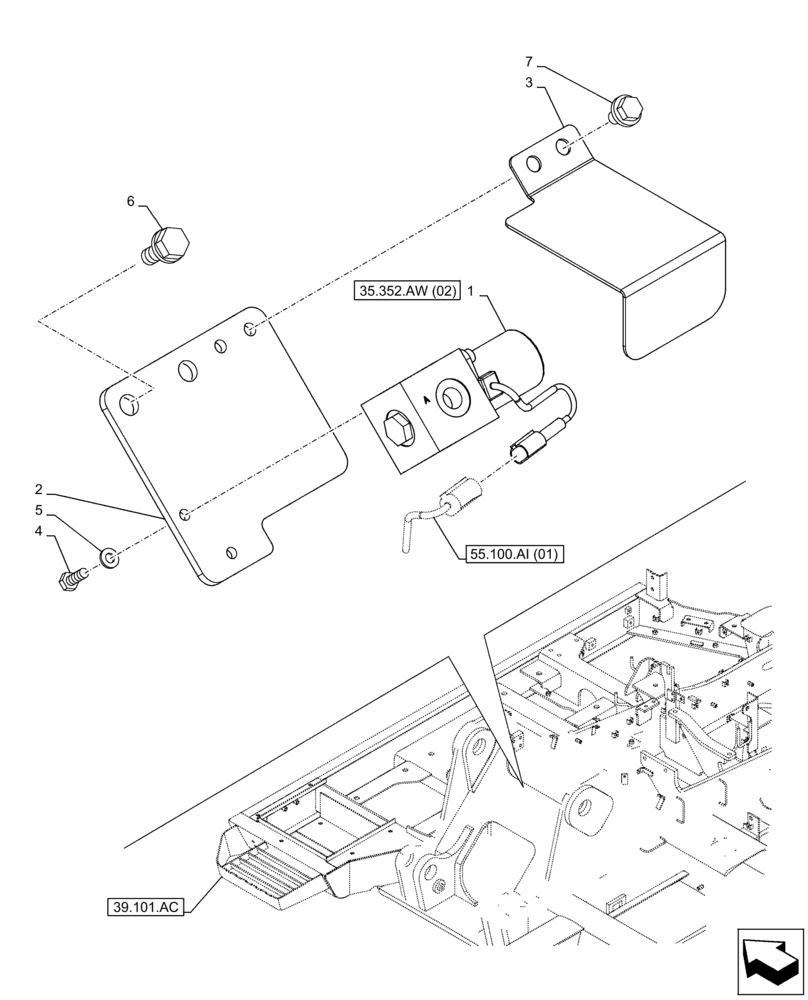 7
3
6
35.352.AW (02)
1
2
5
4
55.100.AI (01)
39.101.AC