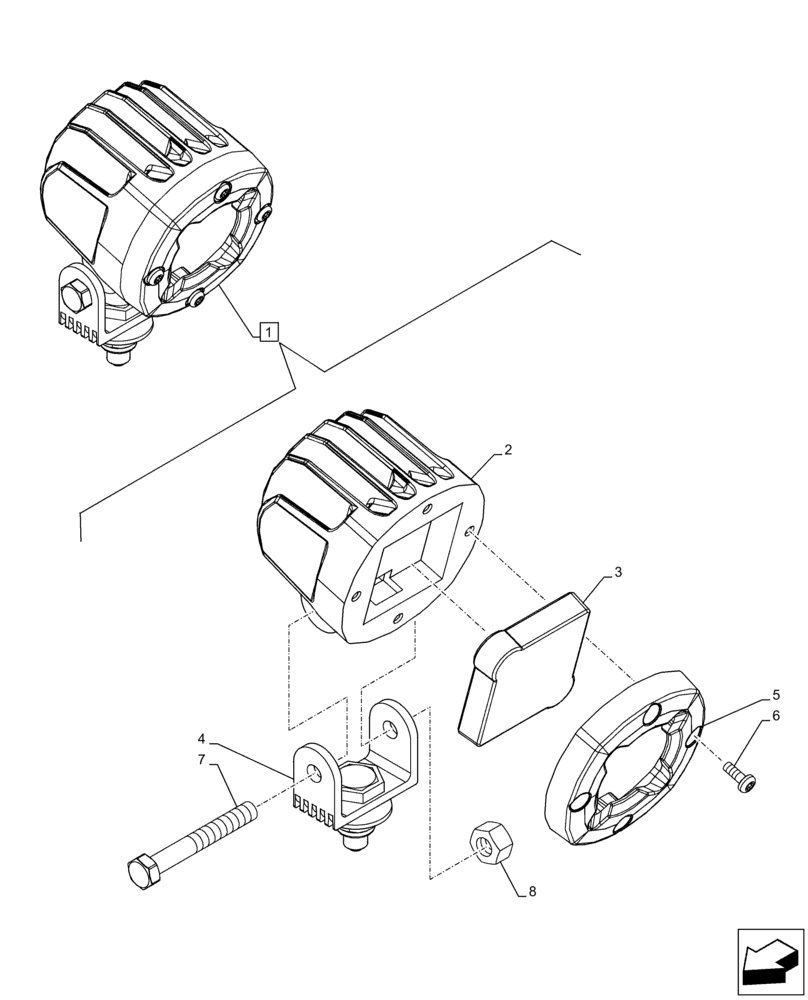 1
2
3
5
6
4
7
8