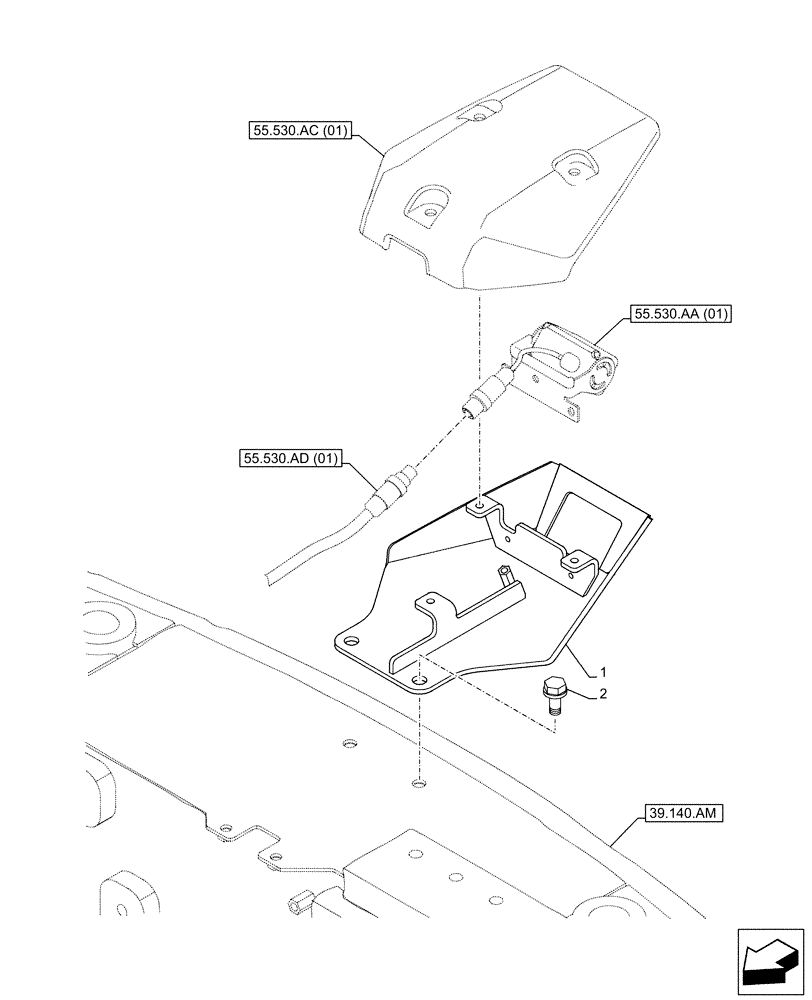 55.530.AC (01)
55.530.AA (01)
55.530.AD (01)
1
2
39.140.AM