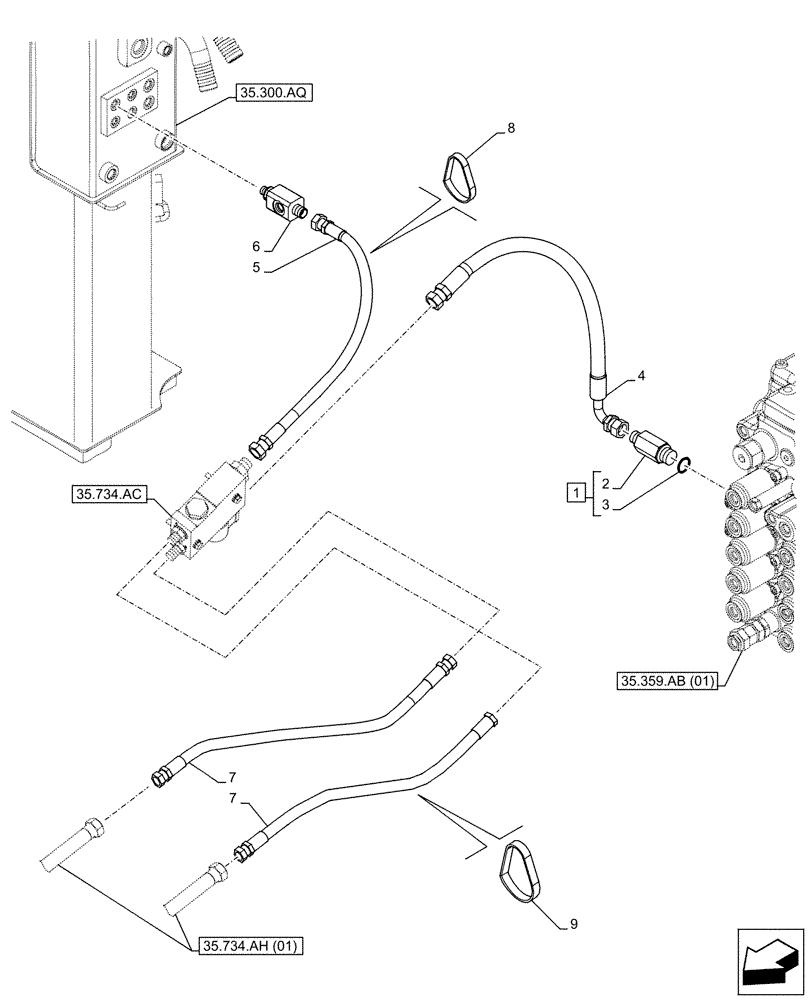 35.300.AQ
8
6
5
4
1
2
3
35.734.AC
35.359.AB (01)
7
7
9
35.734.AH (01)