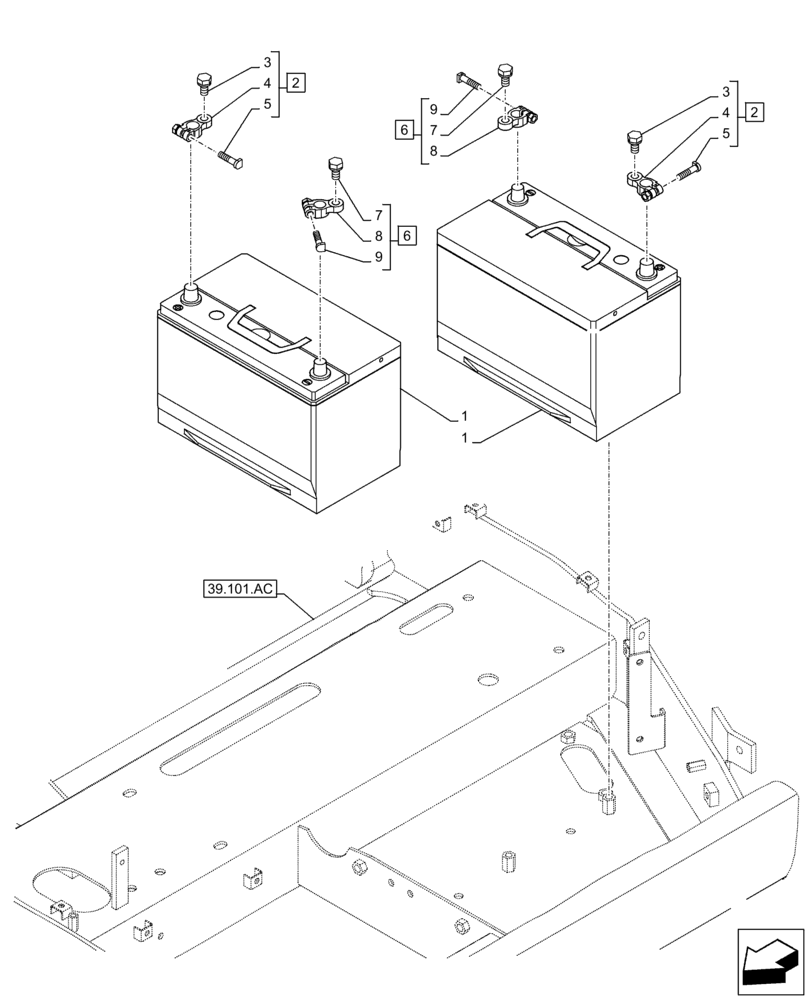 3
4
5
2
9
7
8
6
3
4
5
2
7
8
9
6
1
1
39.101.AC