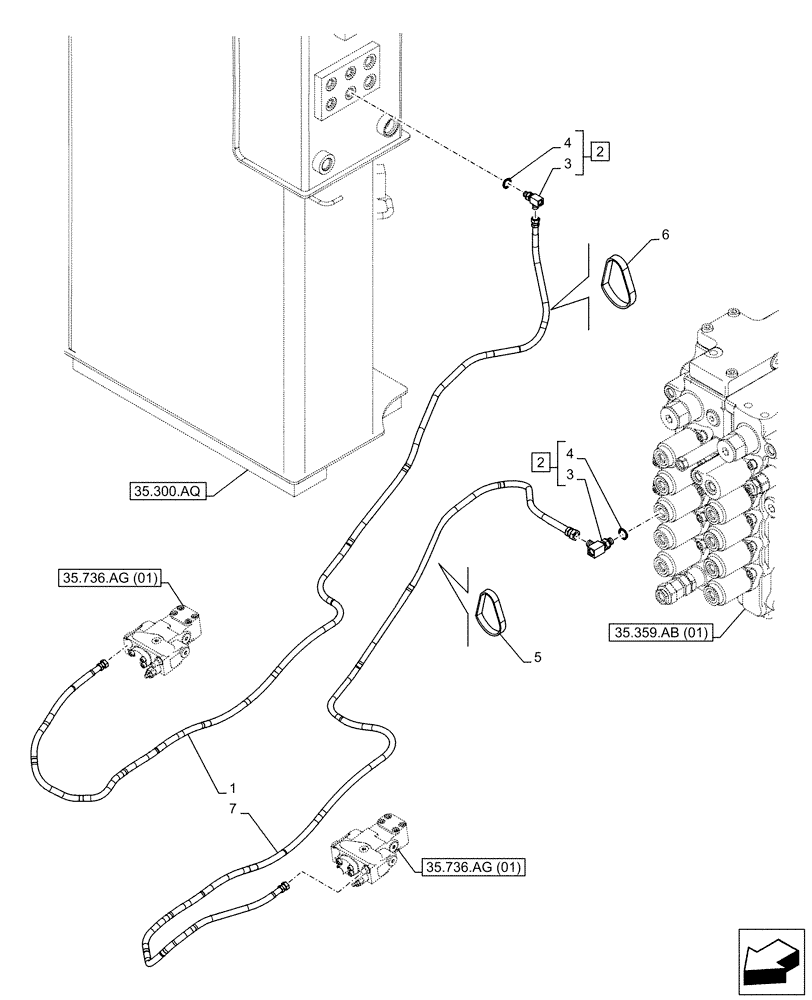 4
3
2
6
35.300.AQ
2
4
3
35.736.AG (01)
5
35.359.AB (01)
1
7
35.736.AG (01)