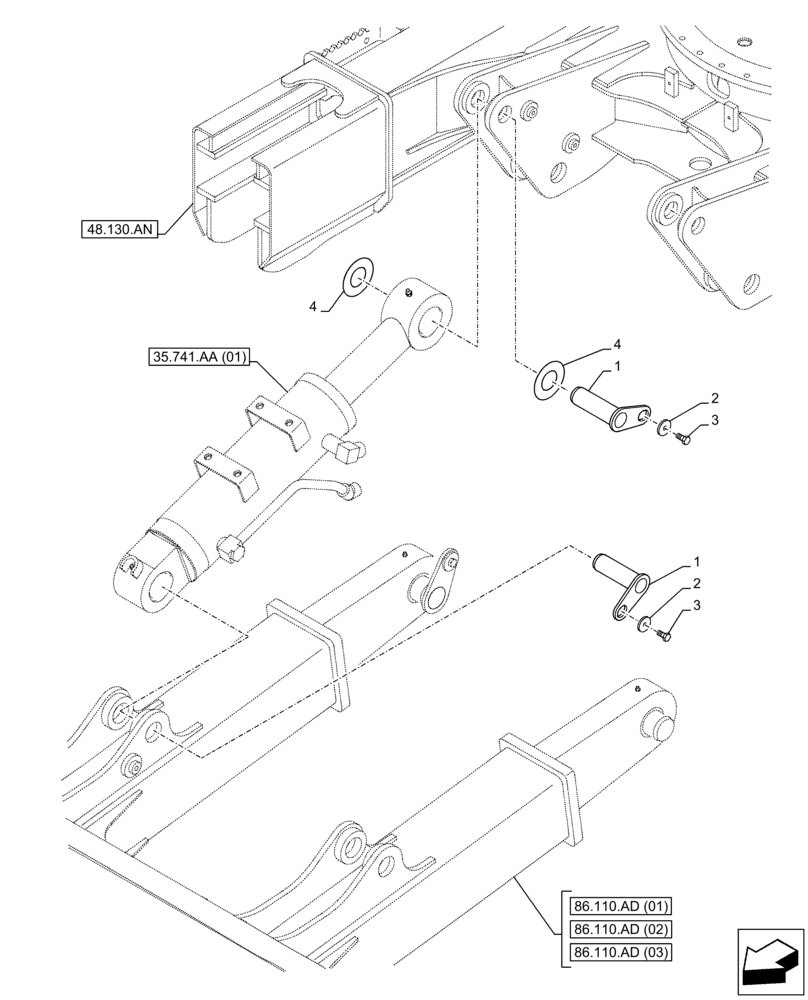 48.130.AN

4

35.741.AA (01)

4

1

2

3

1

2

3

86.110.AD (01)
86.110.AD (02)
86.110.AD (03)