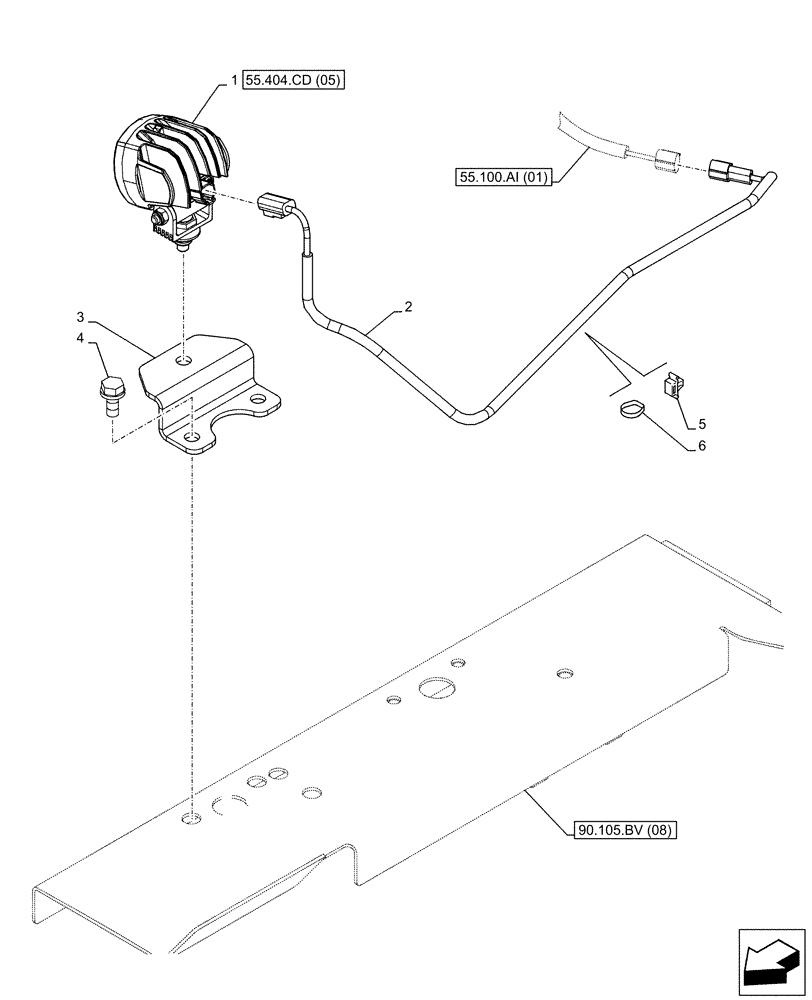 1 55.404.CD (05)

55.100.AI (01)

2

3

4

5

6

90.105.BV (08)