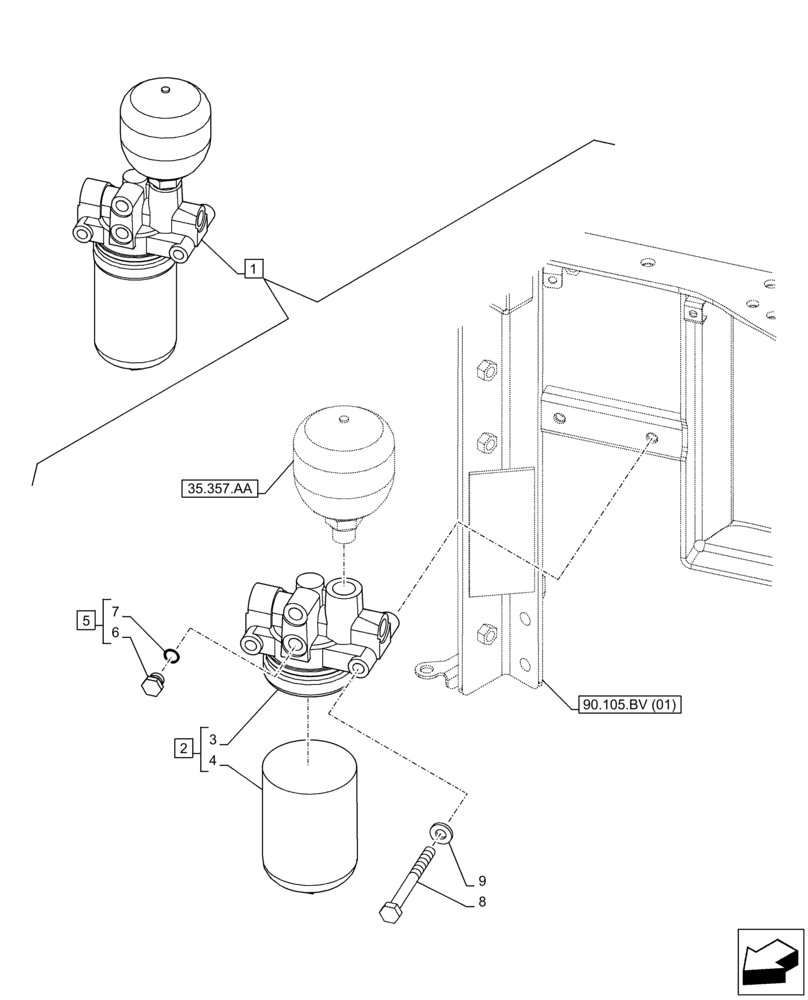 1

35.357.AA

5
7
6

2
3
4

90.105.BV (01)

9
8