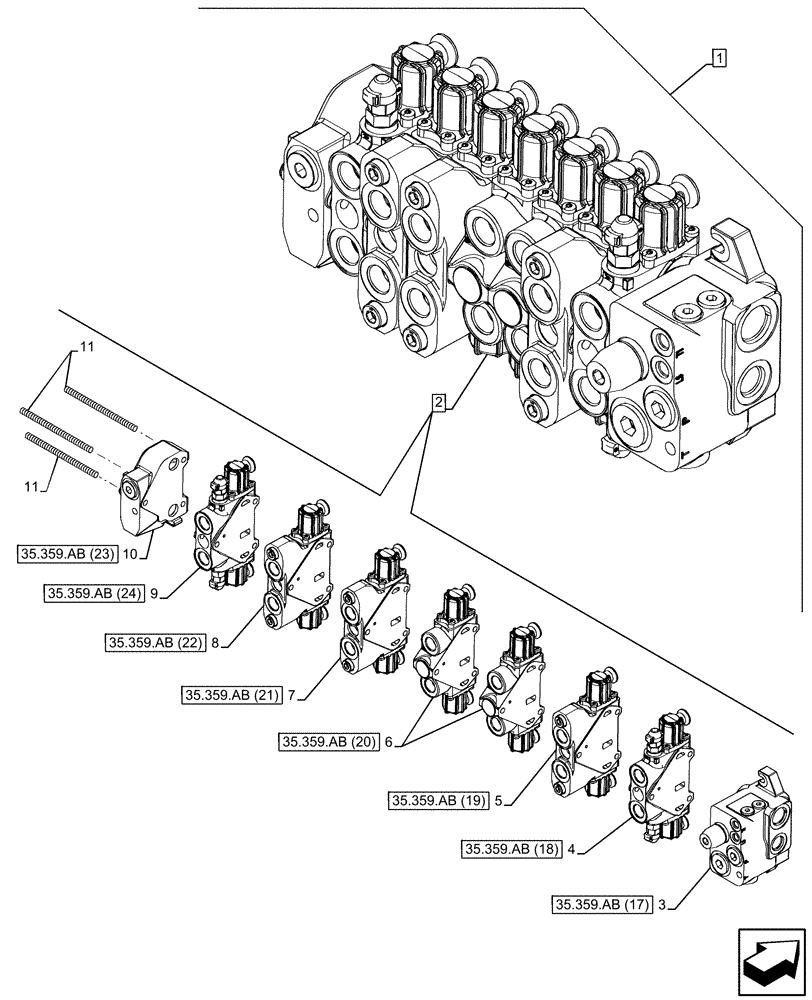 1
2
11
11
35.359.AB (23) 10
35.359.AB (24) 9
35.359.AB (22) 8
35.359.AB (21) 7
35.359.AB (20) 6
35.359.AB (19) 5
35.359.AB (18) 4
35.359.AB (17) 3