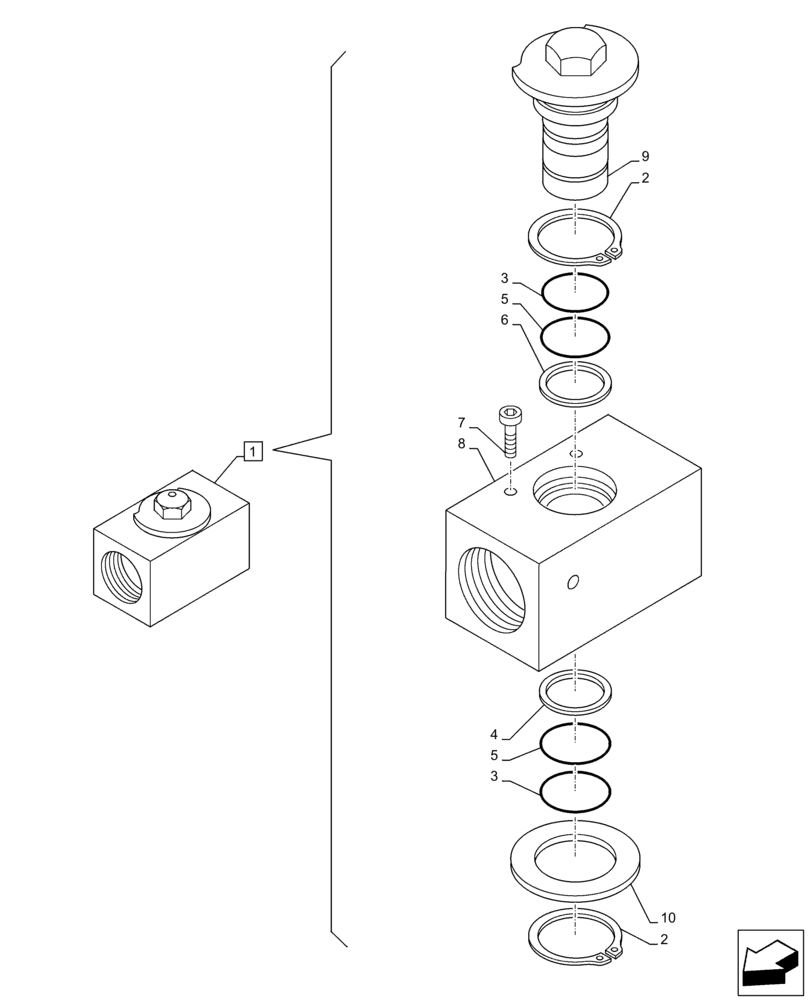 1
9
2
3
5
6
7
8
4
5
3
10
2