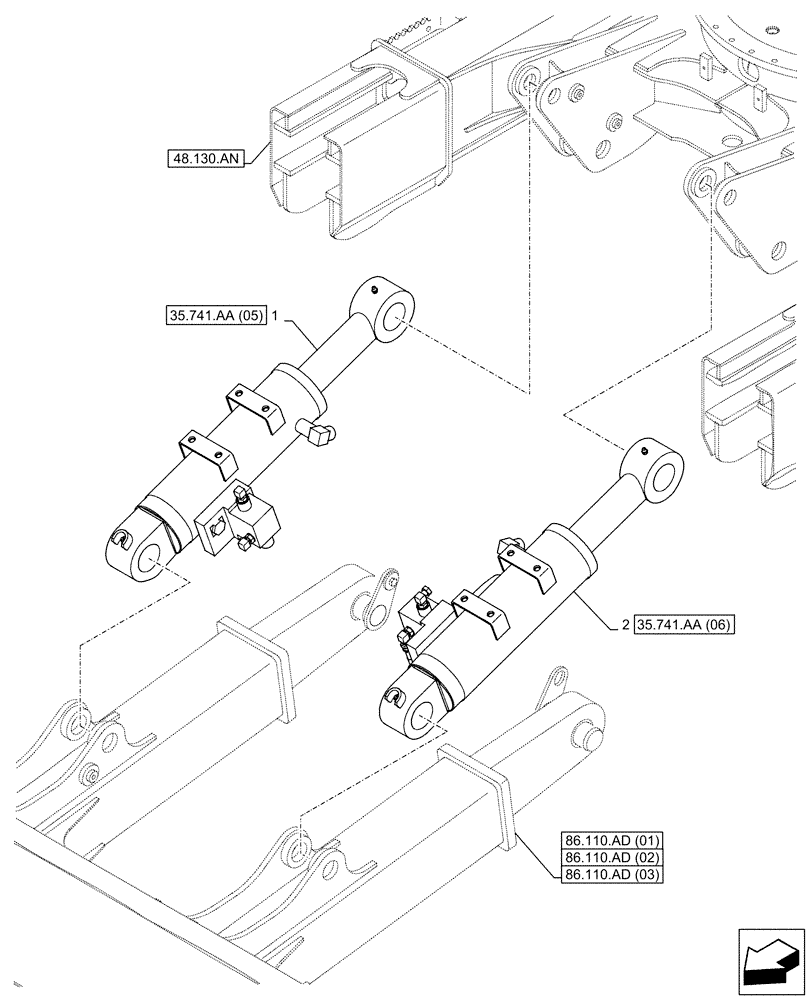 48.130.AN

35.741.AA (05) 1

2 35.741.AA (06)

86.110.AD (01)
86.110.AD (02)
86.110.AD (03)