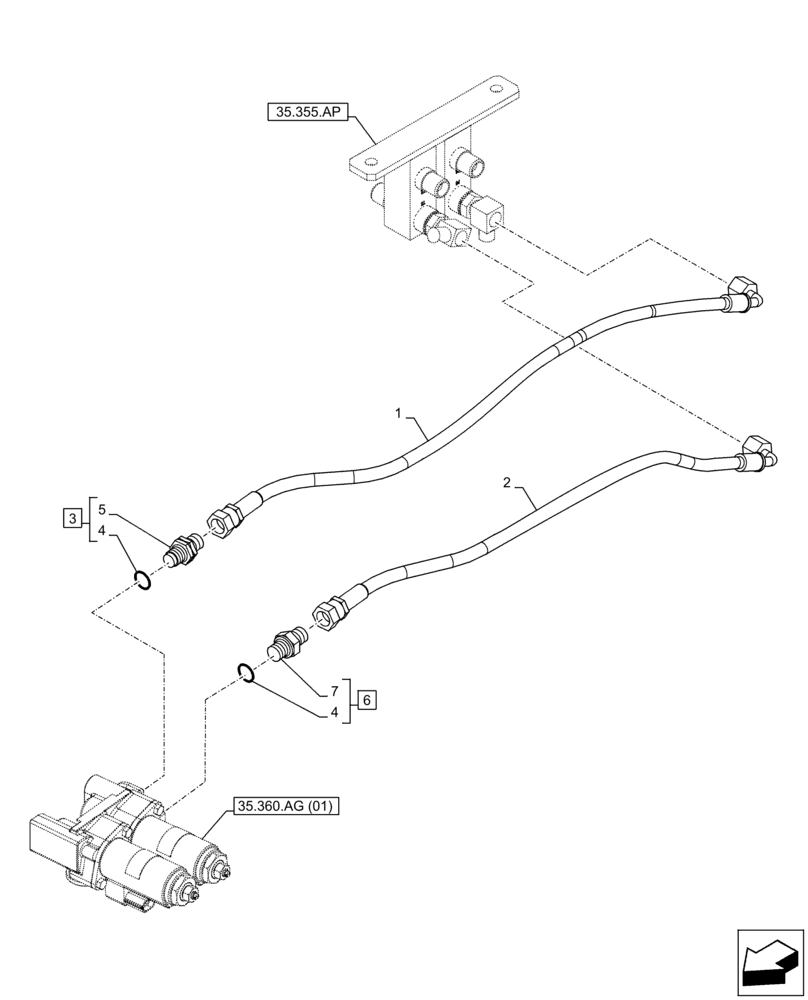 35.355.AP

1

2

3

5

4

7

4

6

35.360.AG (01)