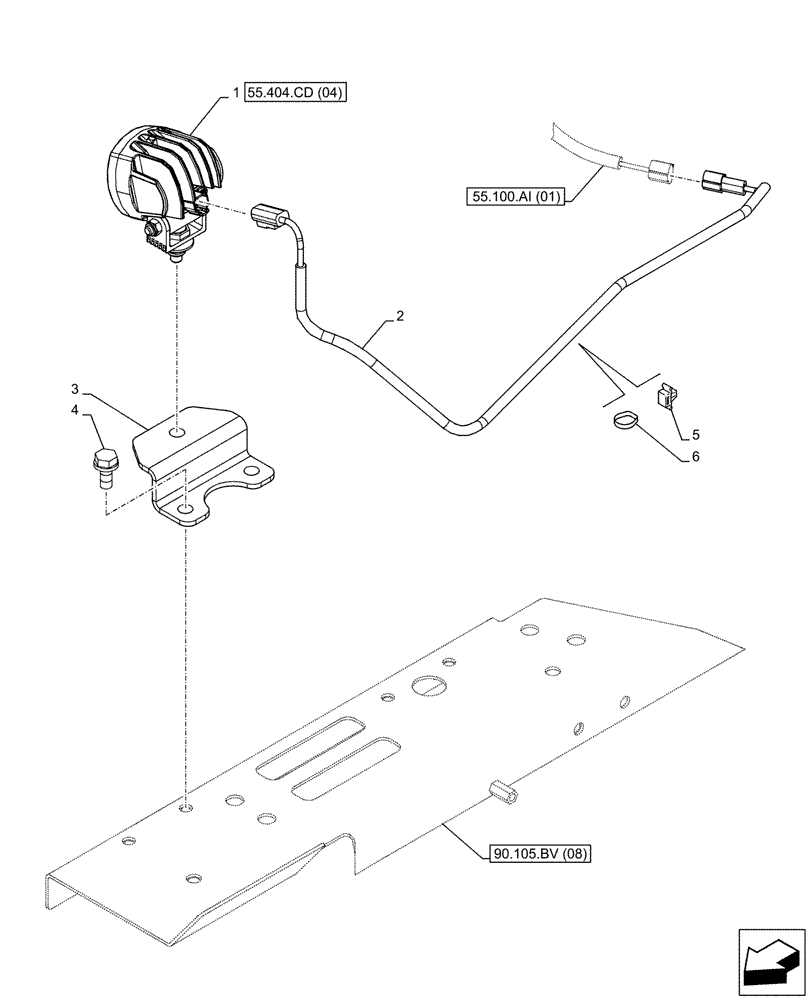 1 55.404.CD (04)

55.100.AI (01)

2

3

4

5

6

90.105.BV (08)