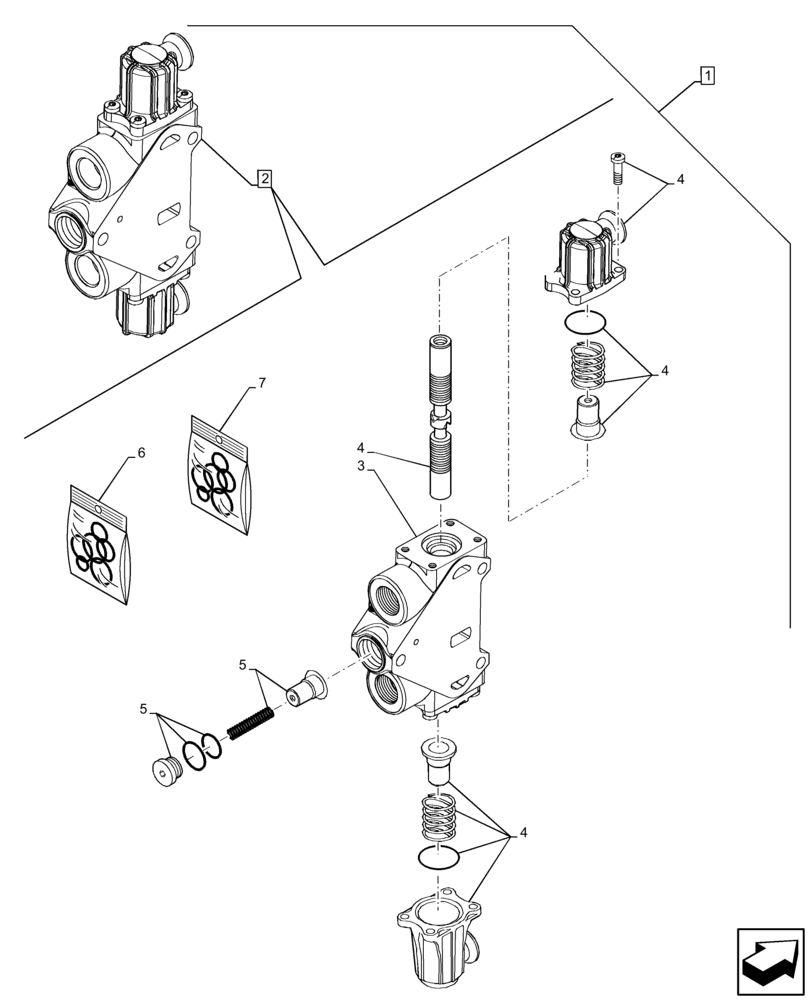 1
2
4
4
7
6
4
3
5
5
4