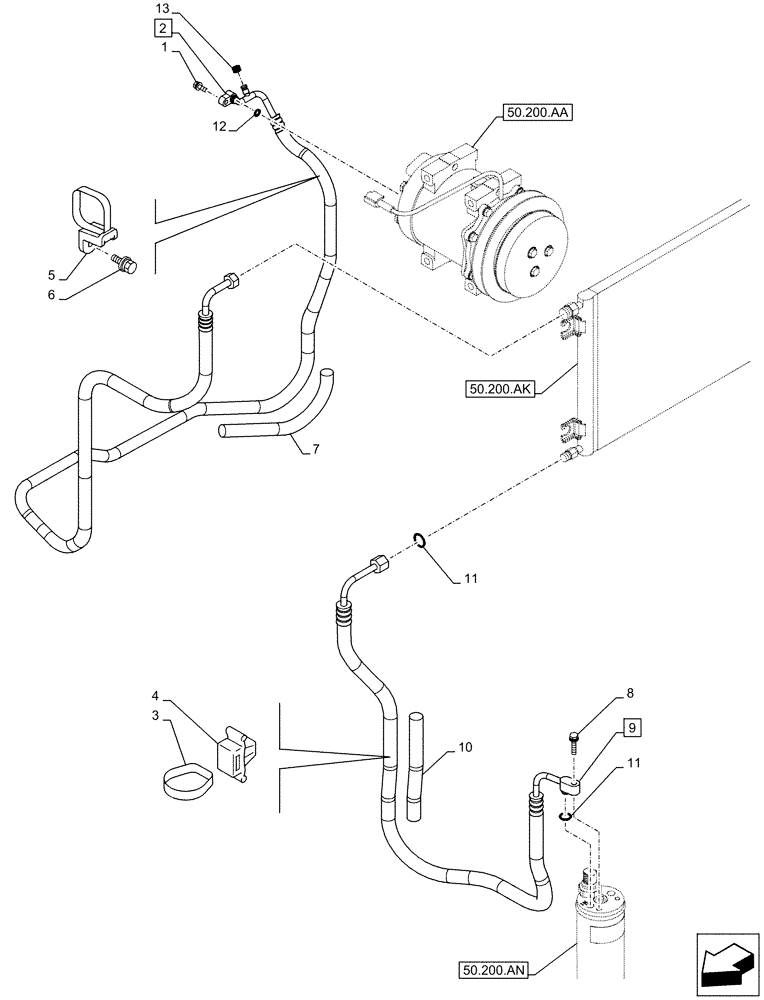 13
2
1
12
50.200.AA
5
6
50.200.AK
7
11
4
3
10
8
9
11
50.200.AN