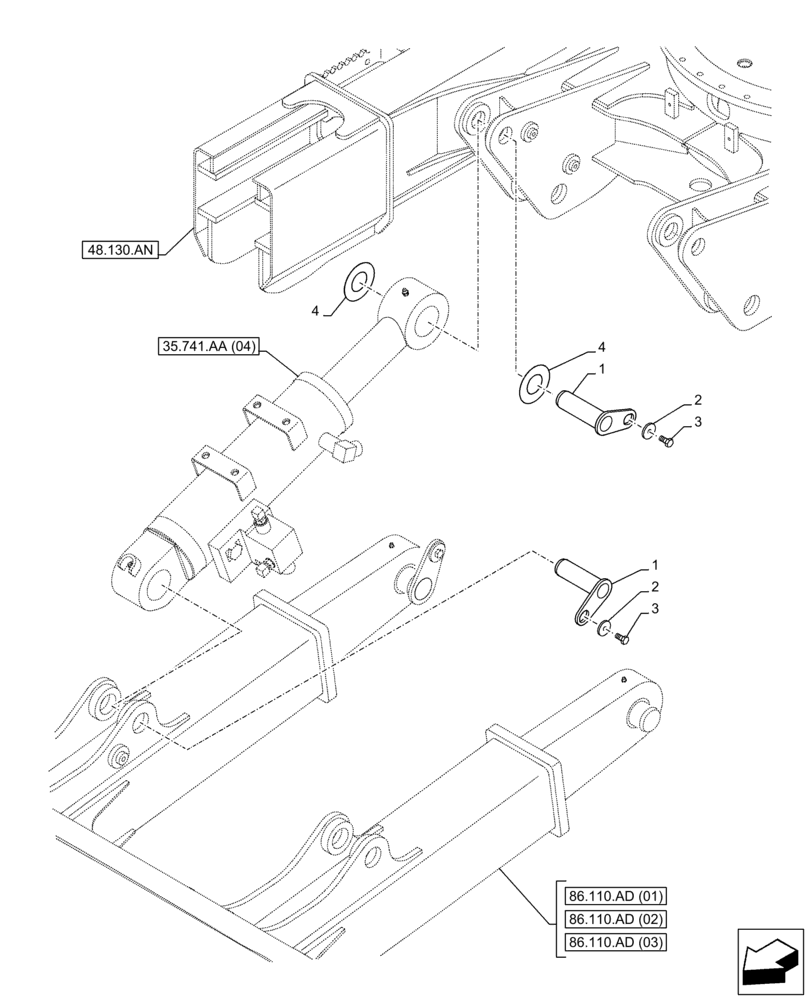 48.130.AN

4

35.741.AA (04)

4

1

2

3

1

2

3

86.110.AD (01)
86.110.AD (02)
86.110.AD (03)