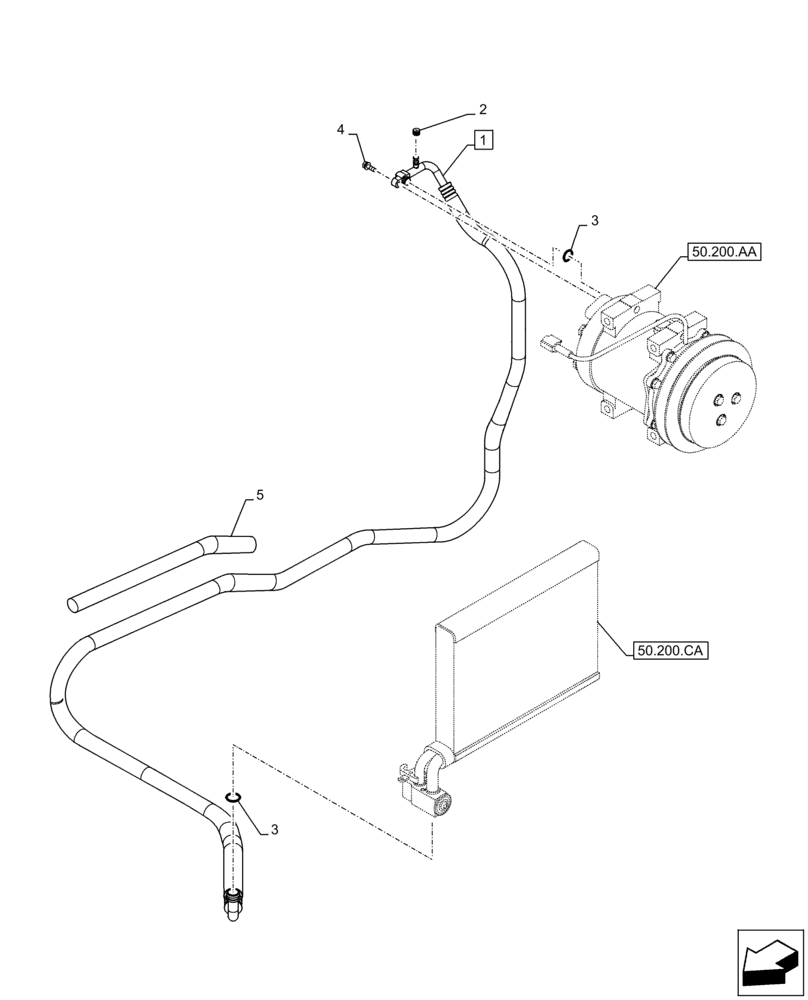 2
4
1
3
50.200.AA
5
50.200.CA
3