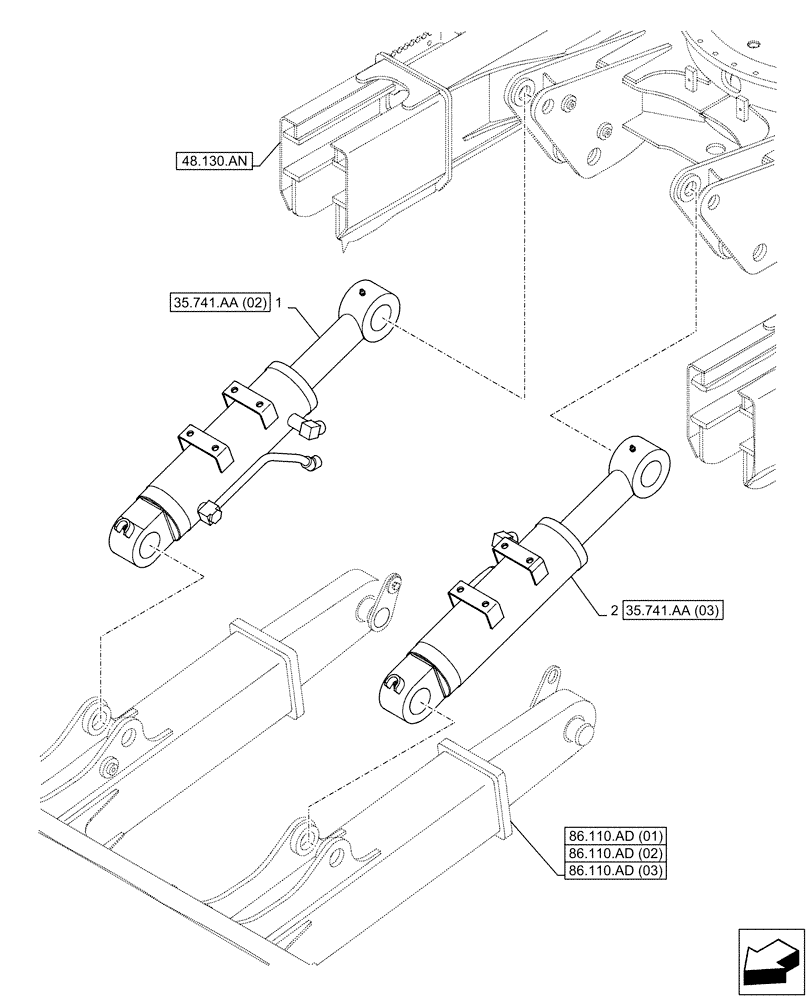 48.130.AN

35.741.AA (02) 1

2 35.741.AA (03)

86.110.AD (01)
86.110.AD (02)
86.110.AD (03)