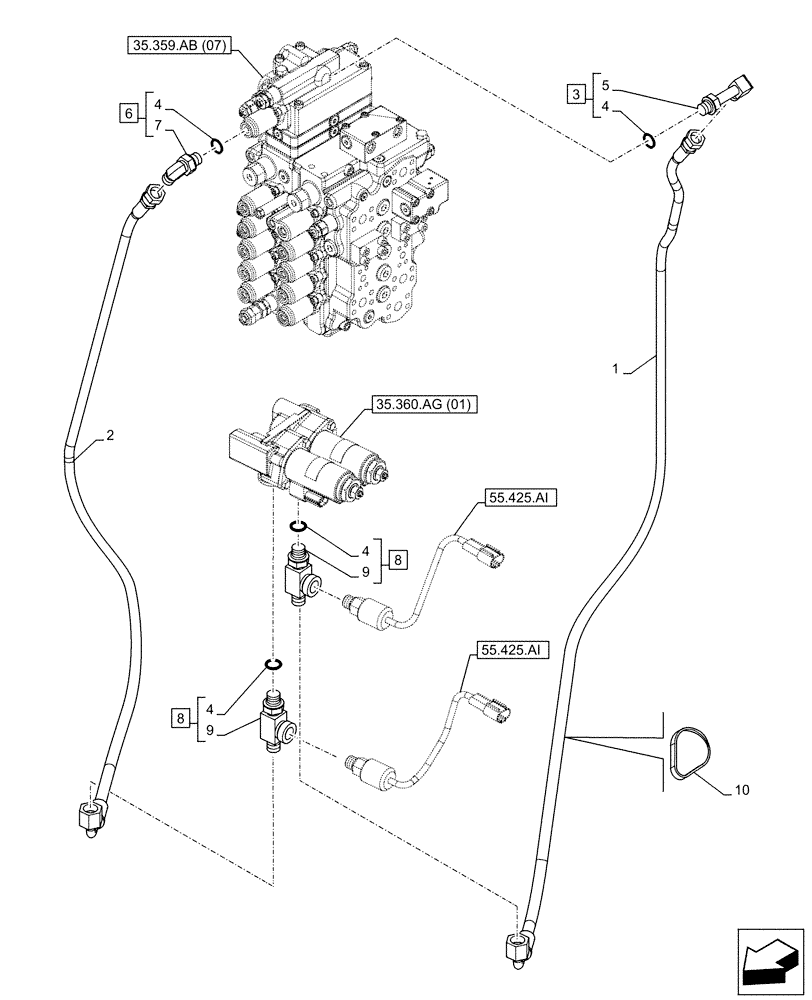 35.359.AB (07)

6
4
7

3
5
4

1

2

35.360.AG (01)

55.425.AI

4
9
8

55.425.AI

8
4
9

10