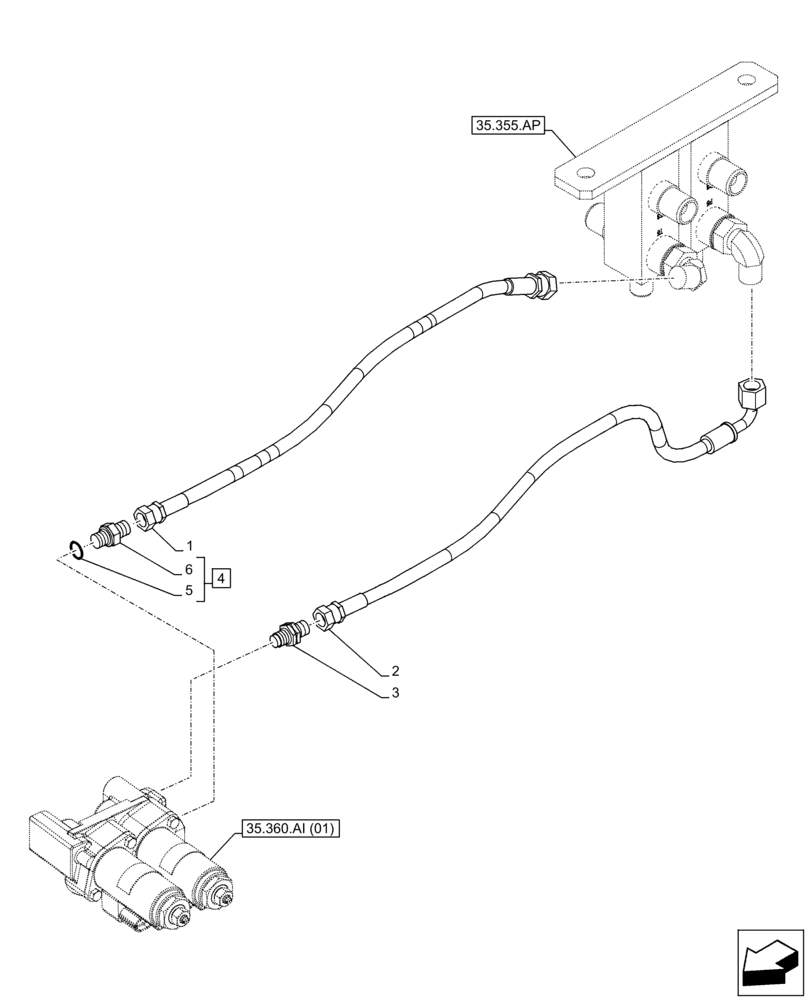 35.355.AP

1
6
5
4
2
3

35.360.AI (01)