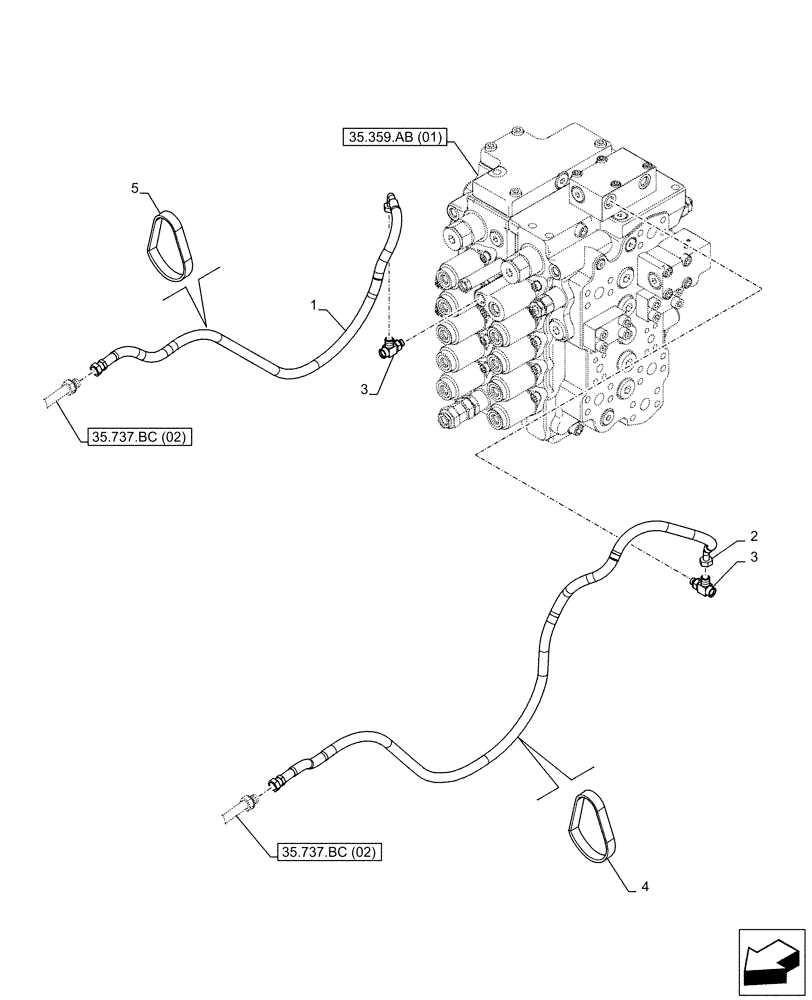 35.359.AB (01)
5
1
3
35.737.BC (02)
2
3
35.737.BC (02)
4