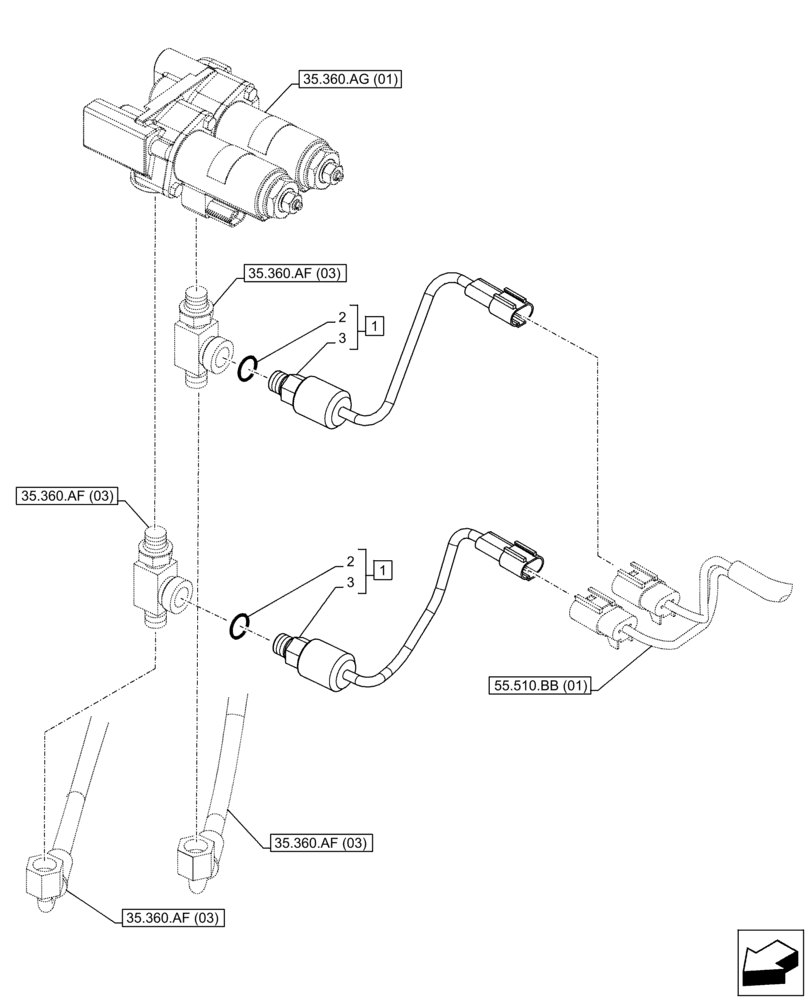 35.360.AG (01)

35.360.AF (03)

2
3
1

35.360.AF (03)

2
3
1

55.510.BB (01)

35.360.AF (03)

35.360.AF (03)