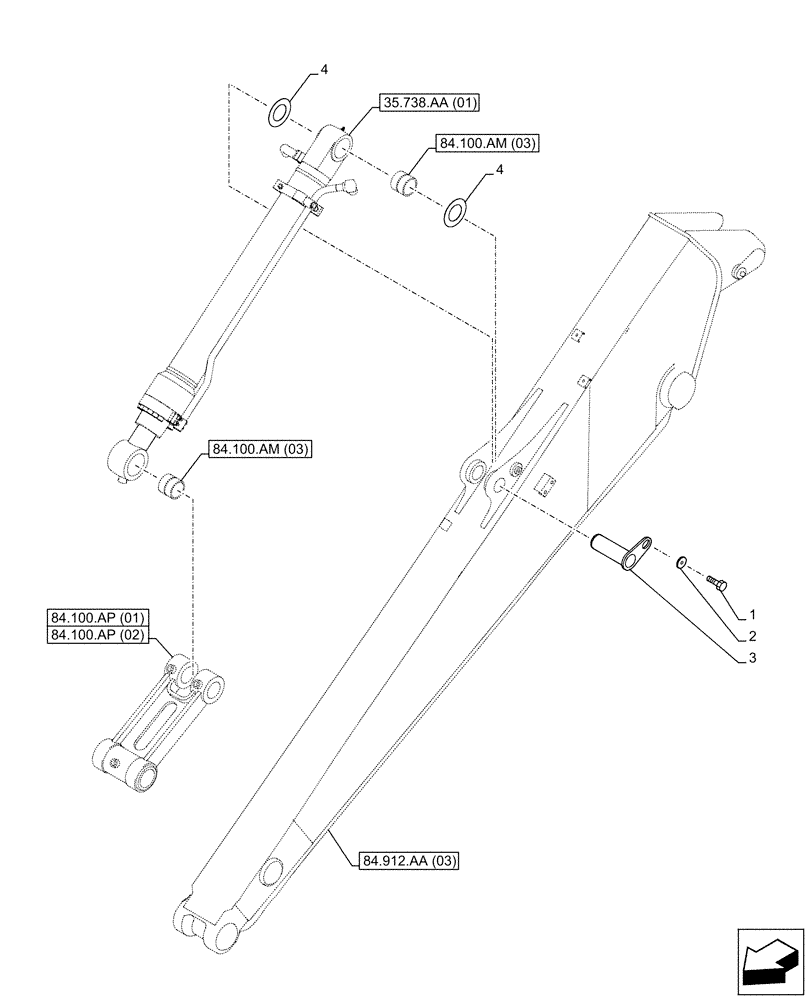 4
35.738.AA (01)
84.100.AM (03)
4
84.100.AM (03)
84.100.AP (01)
84.100.AP (02)
1
2
3
84.912.AA (03)